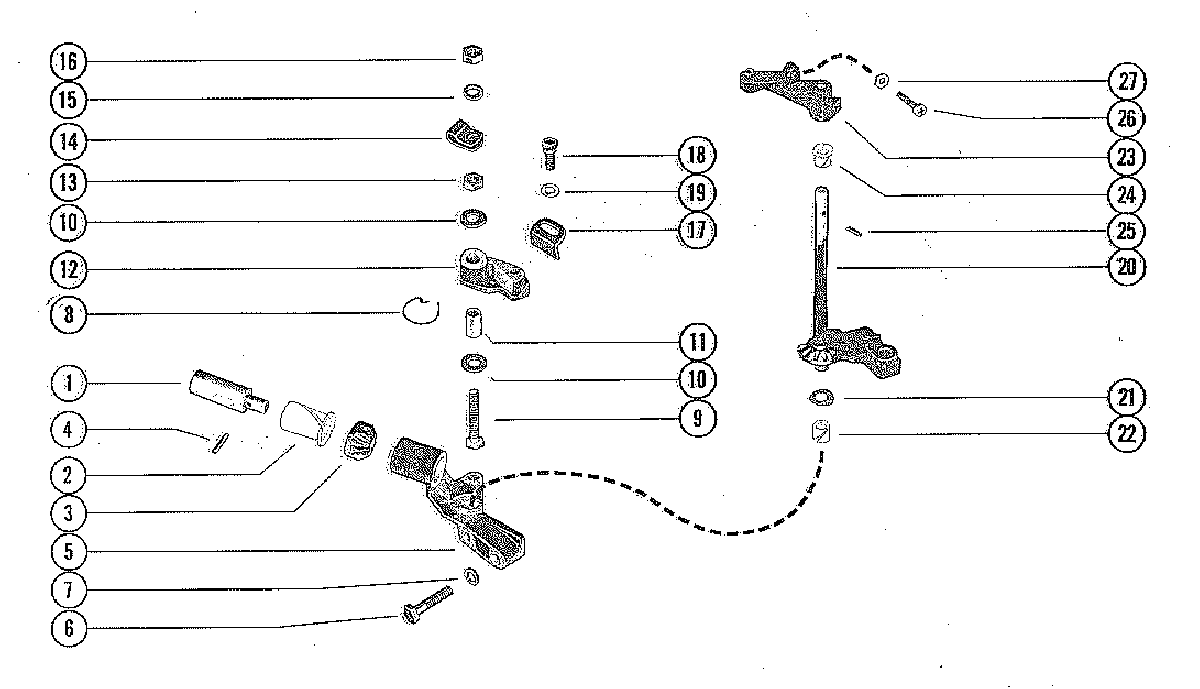 16
15
14
13
10
12
8
1
4
2
3
5
7
6
18
19
17
11
10
9
27
26
23
24
25
20
21
22