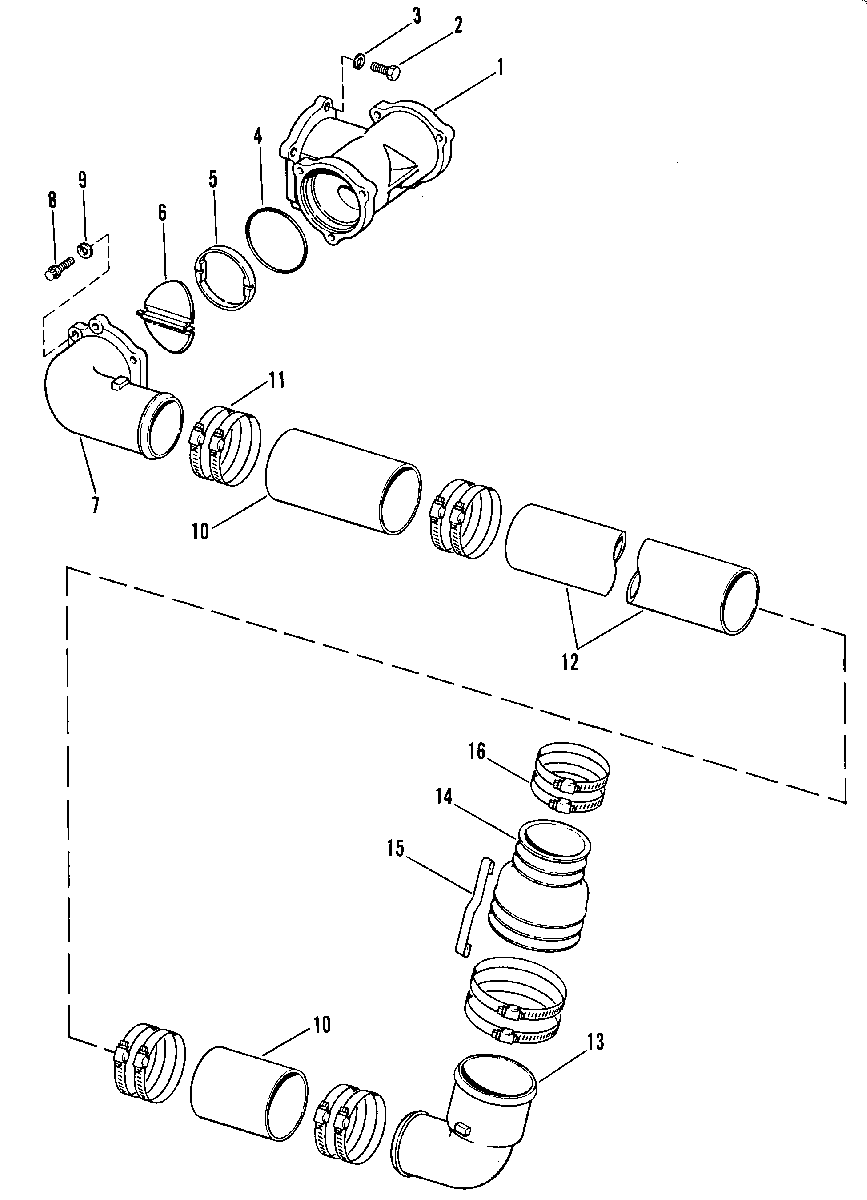 3
2
1
4
5
6
8
9
11
7
10
12
16
14
15
10
13