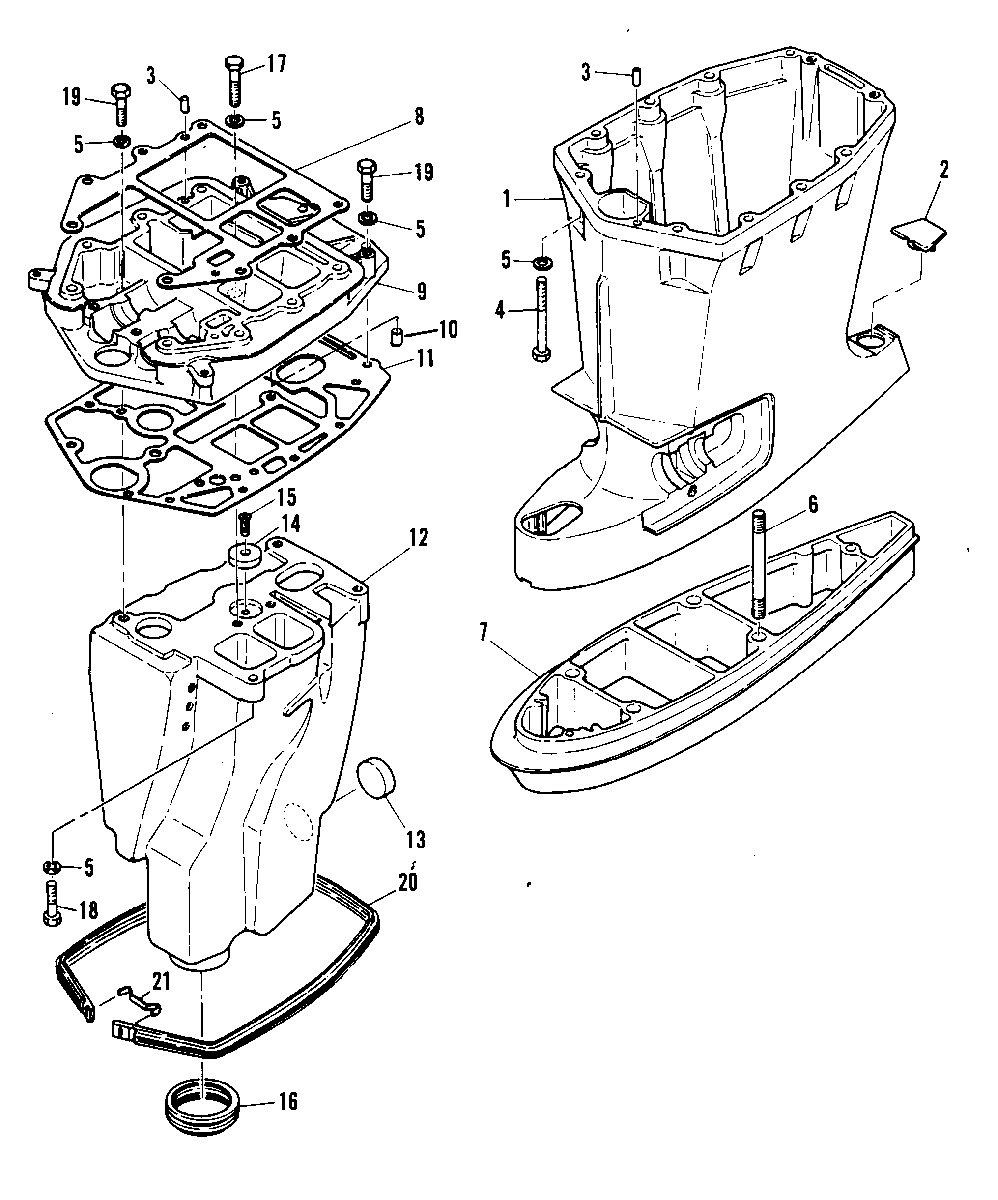 19
3
17
5
5
8
19
5
9
10
11
15
14
12
13
5
18
20
21
16
3
1
2
5
4
6
7