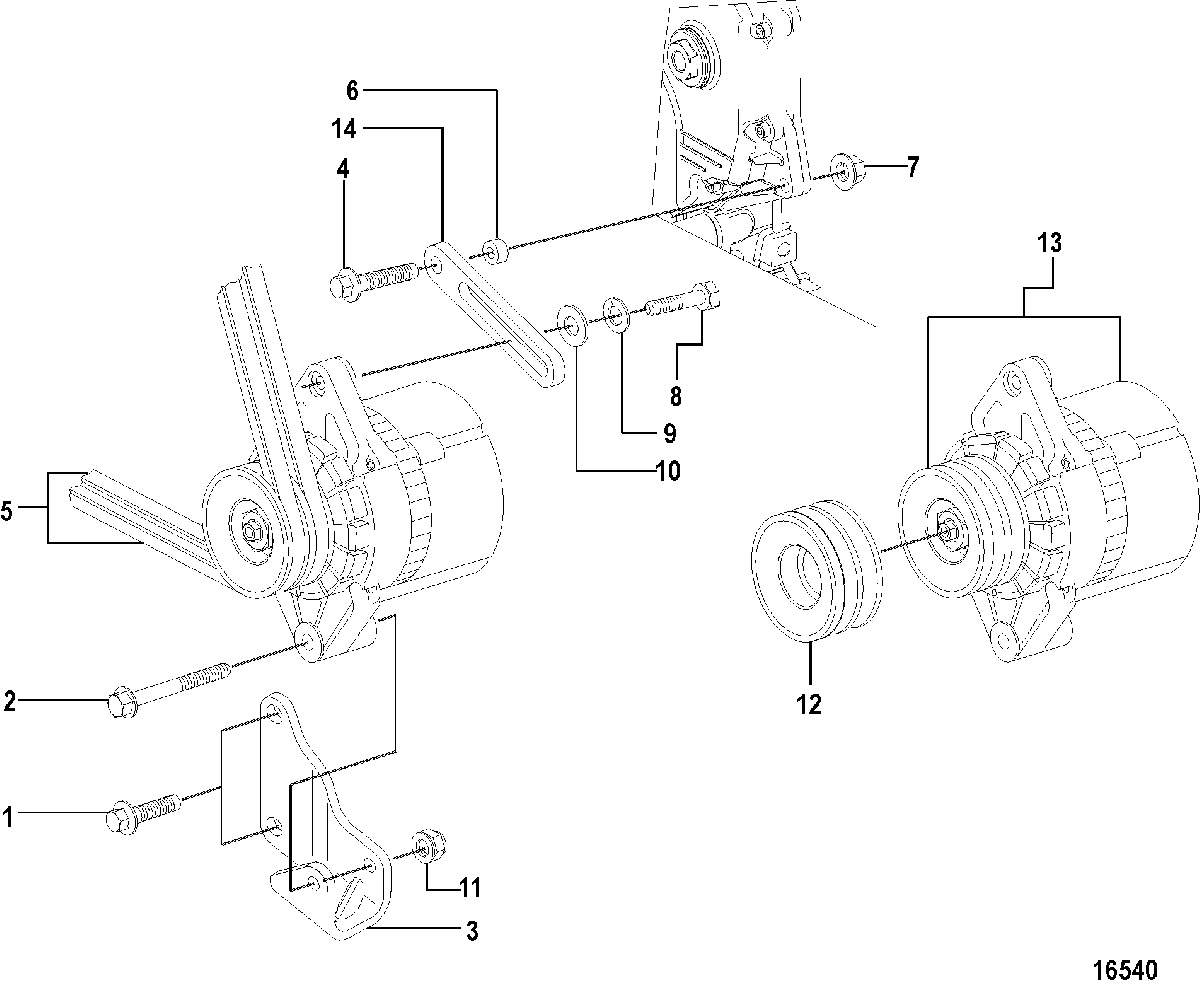 6
14
4
7
13
8
9
10
5
12
2
1
11
3
16540