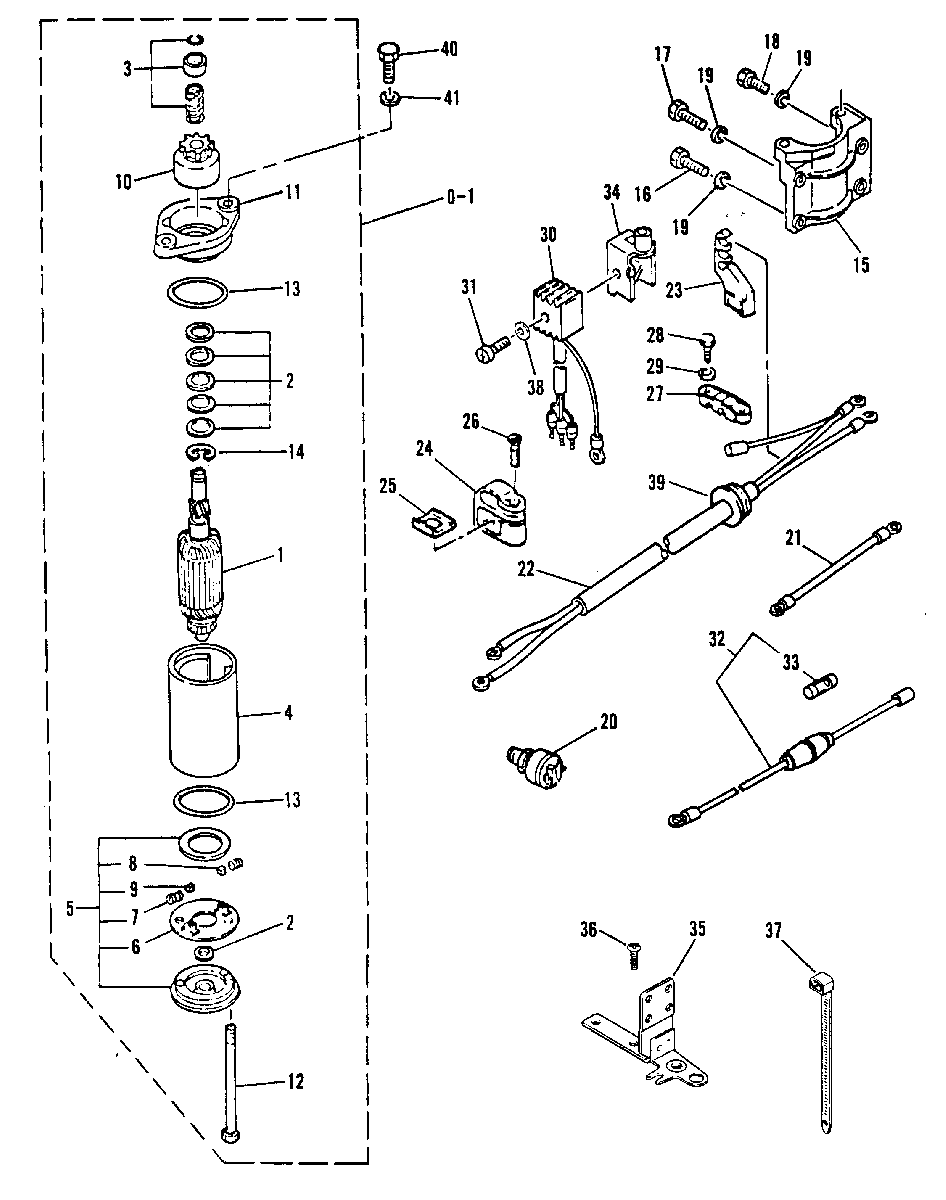 3
40
41
10
11
0-1
13
2
14
1
4
13
8
9
5
7
6
2
12
17
18
19
19
16
19
15
34
30
23
31
38
28
29
27
26
24
25
39
22
21
32
33
20
36
35
37