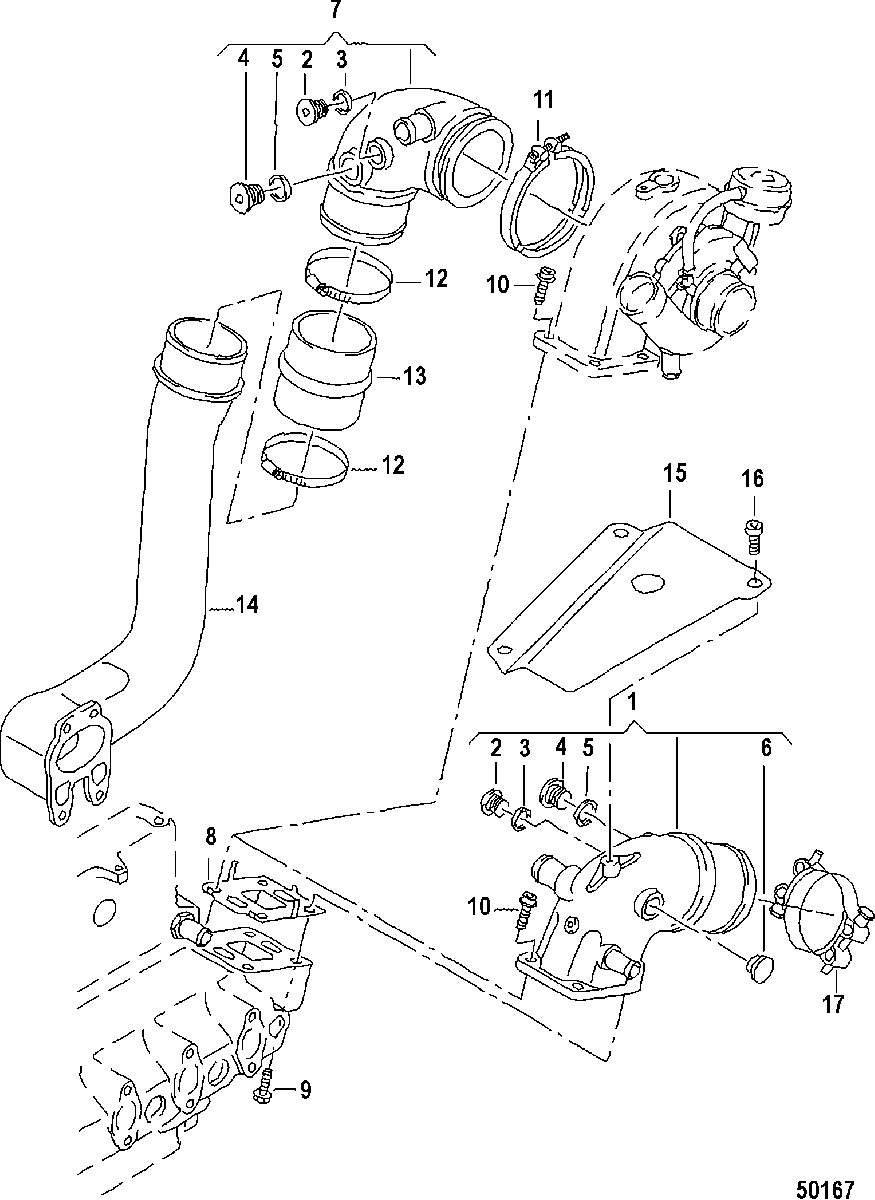 7
4
5
2
3
11
12
10
13
12
15
16
14
1
2
3
4
5
6
8
10
17
9
50167