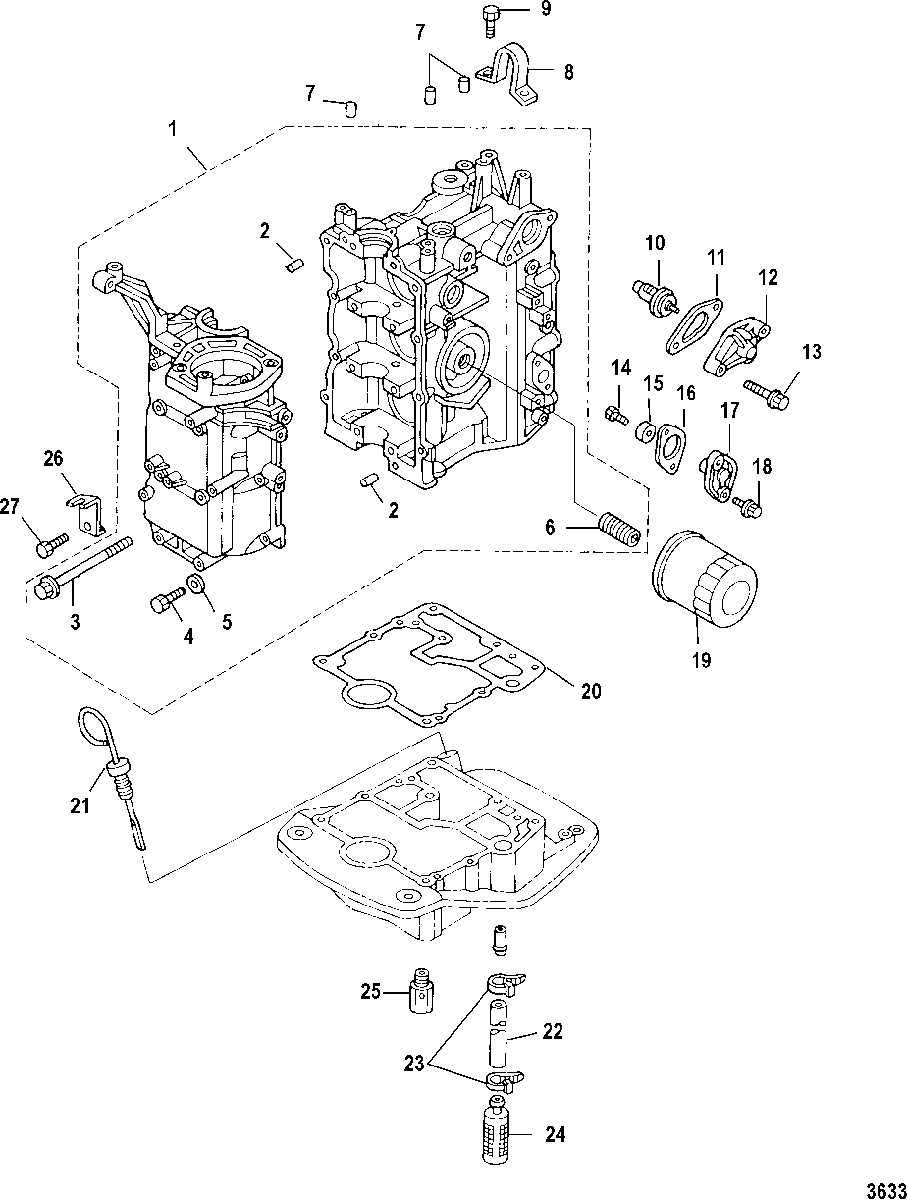 9
7
8
7
1
2
10
11
12
13
14
15
16
17
18
26
27
2
6
3
4
5
19
20
21
25
22
23
24
3633