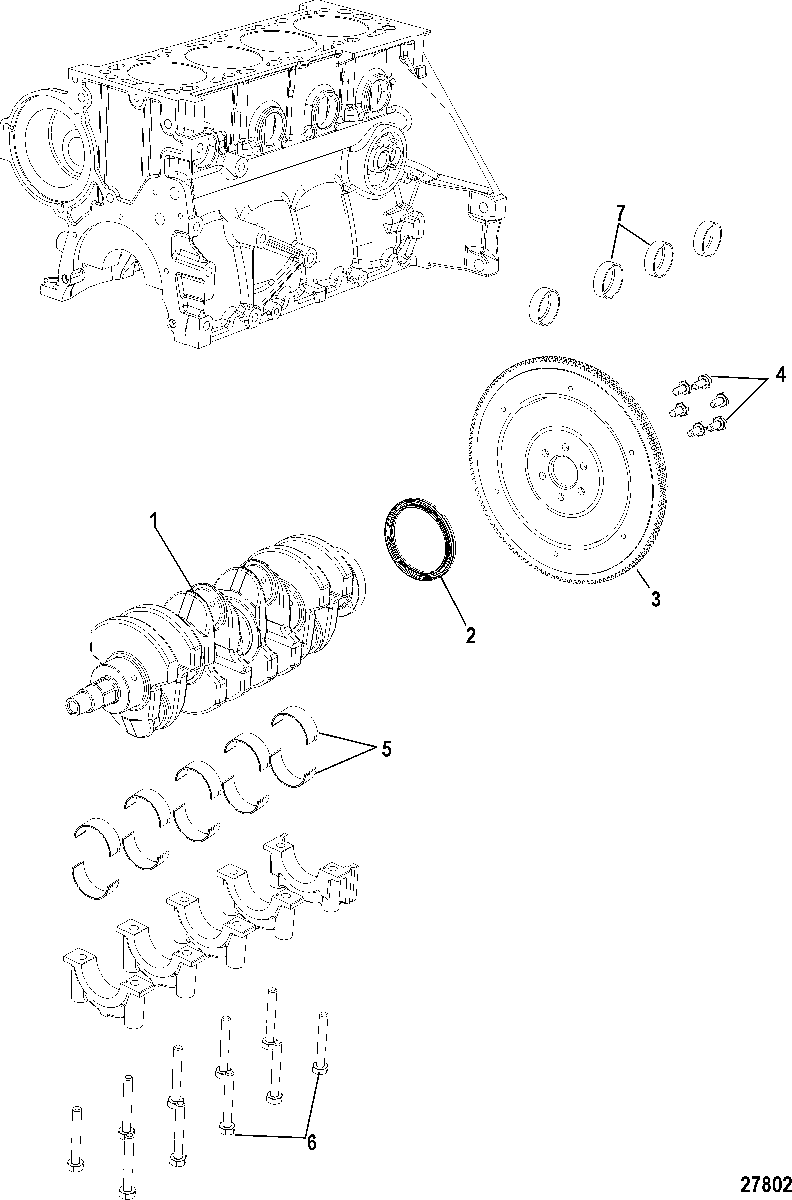 7
4
1
2
3
5
6
27802