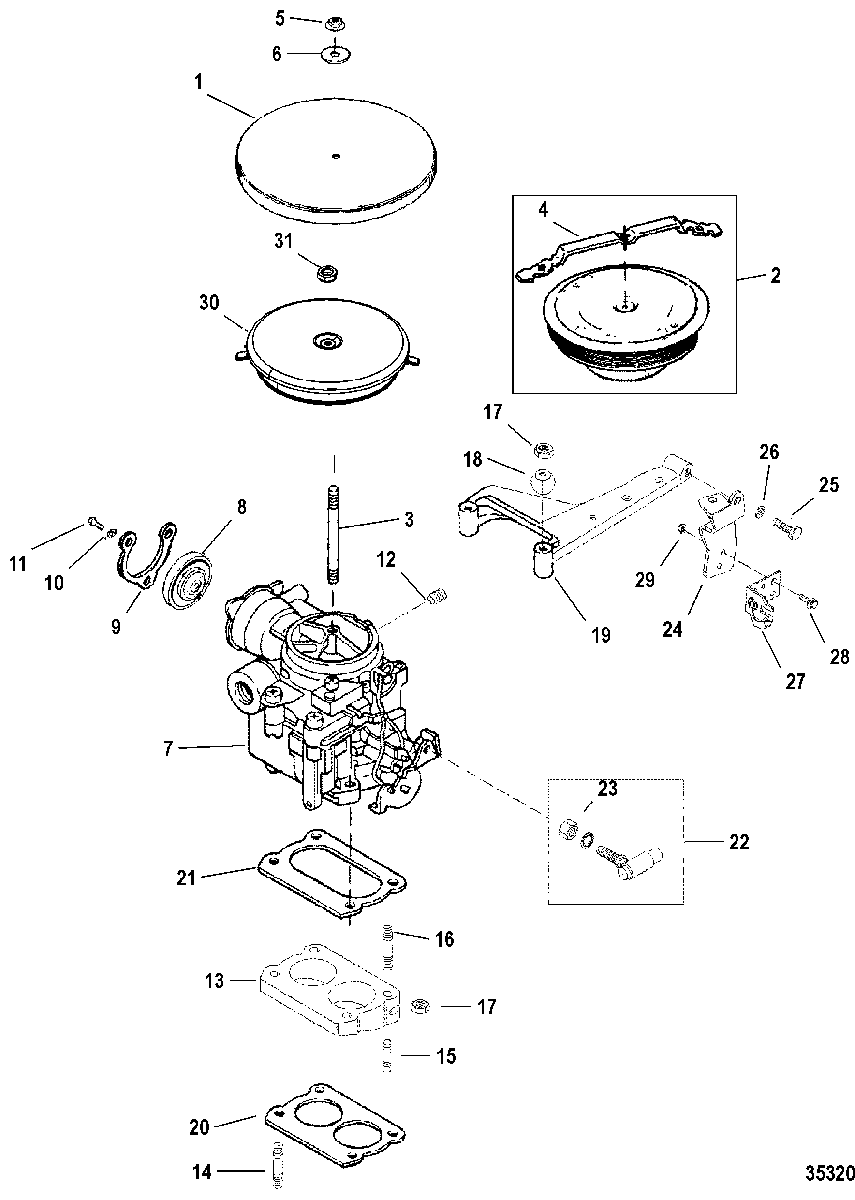 5
6
1
4
2
31
30
17
18
26
25
3
8
11
10
12
29
9
19
24
28
27
7
23
22
21
16
13
17
15
20
14
35320