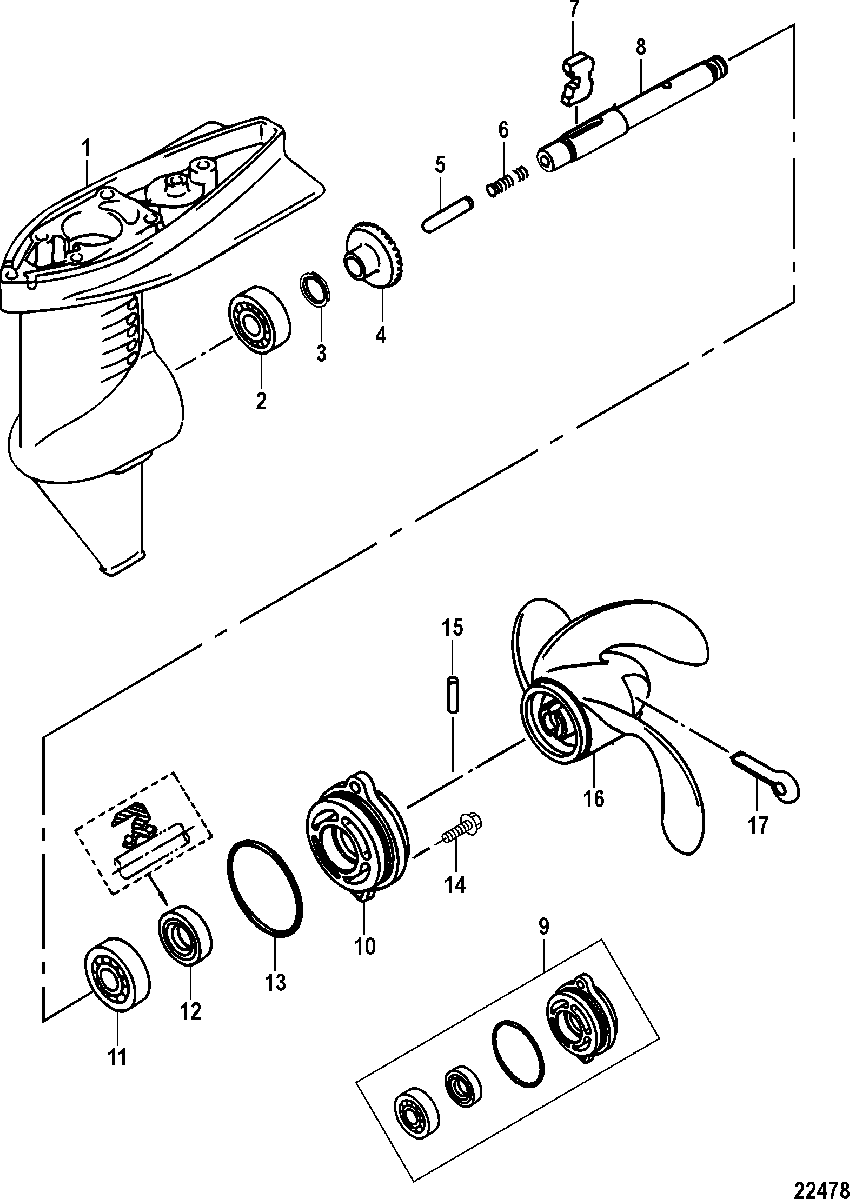 7
8
1
6
5
4
3
2
15
16
17
14
10
13
12
11
9
22478