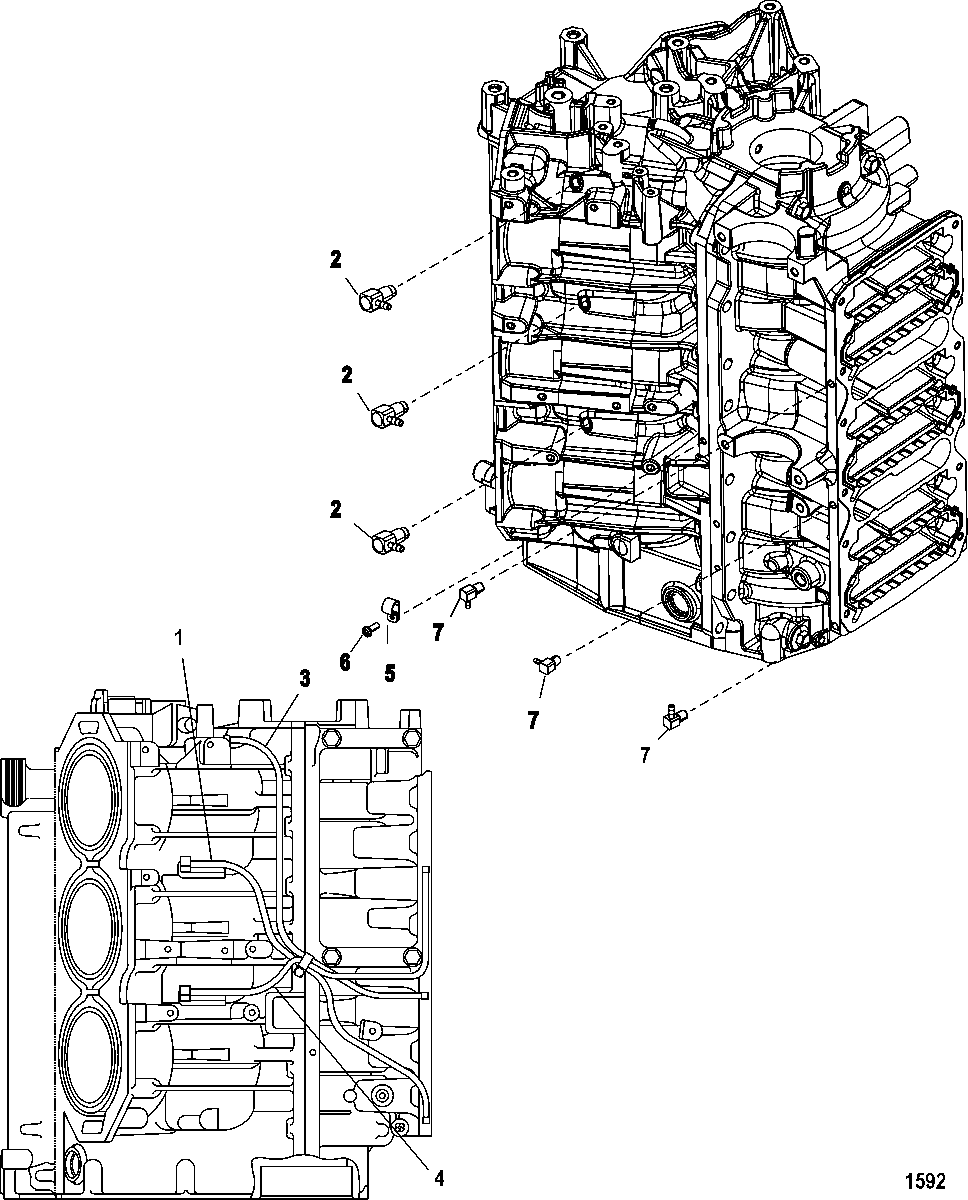 2
2
2
7
6
5
1
3
7
7
4
1592