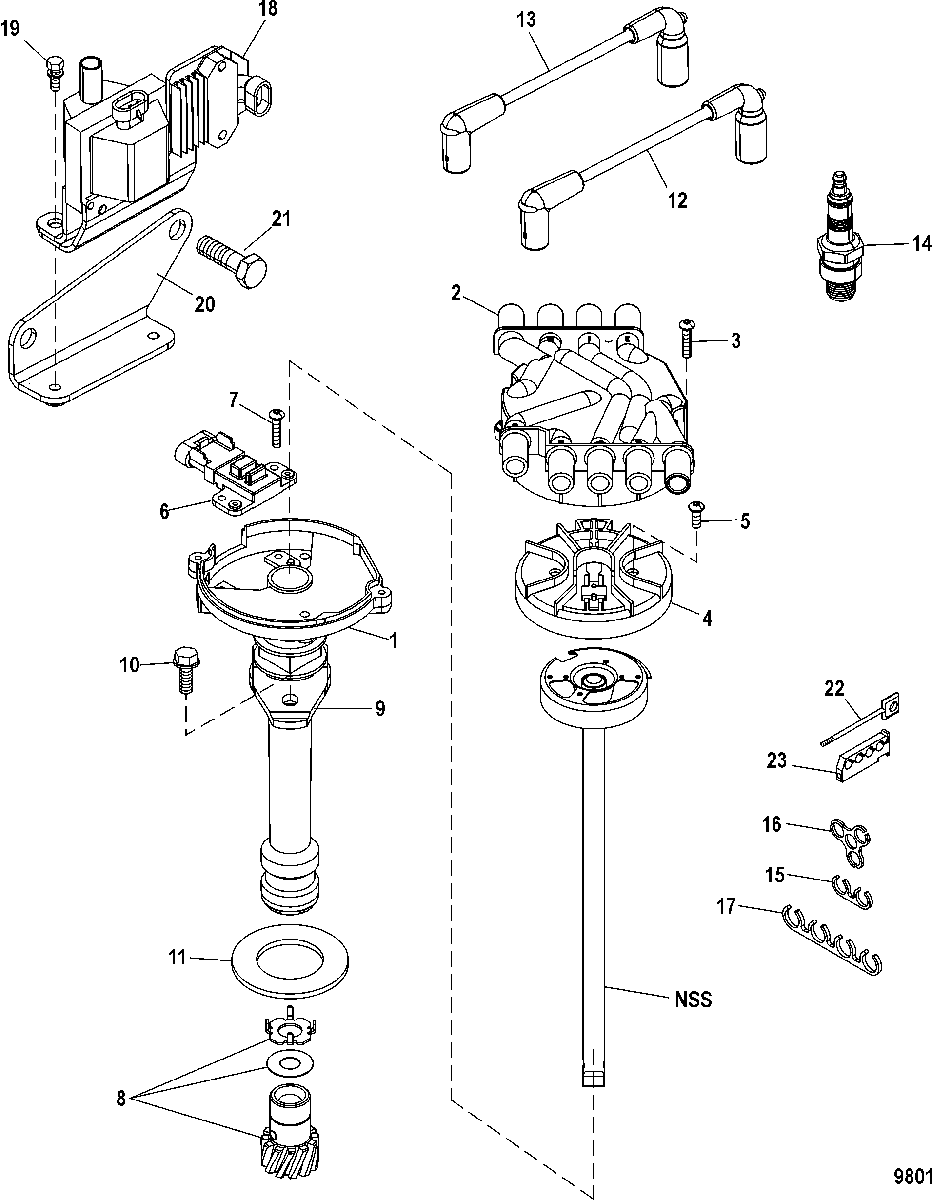 19
18
13
12
14
21
20
2
3
7
6
5
4
1
10
9
22
23
16
15
17
11
NSS
8
9801