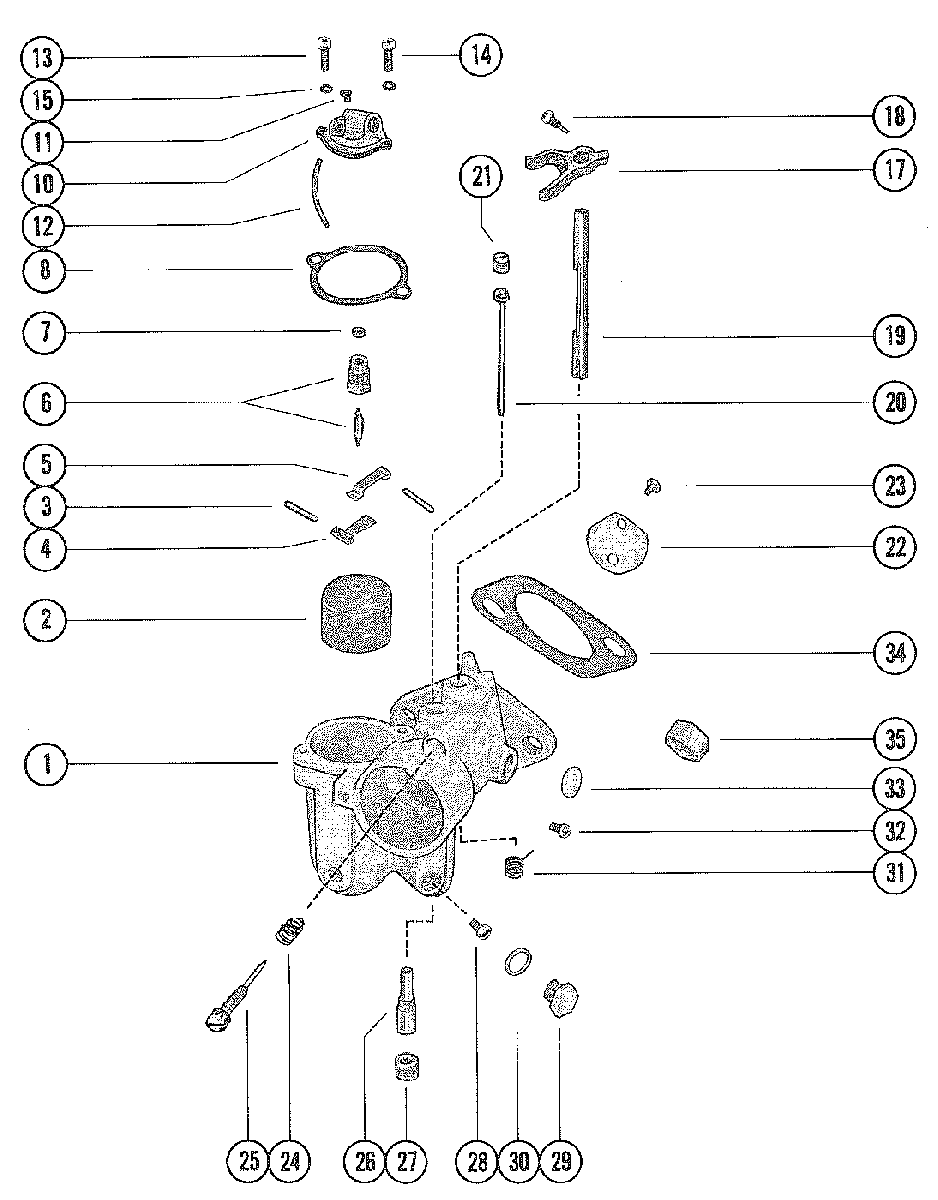 13
14
15
11
10
12
8
7
6
5
3
4
2
1
18
17
21
19
20
23
22
34
35
33
32
31
25
24
26
27
28
30
29