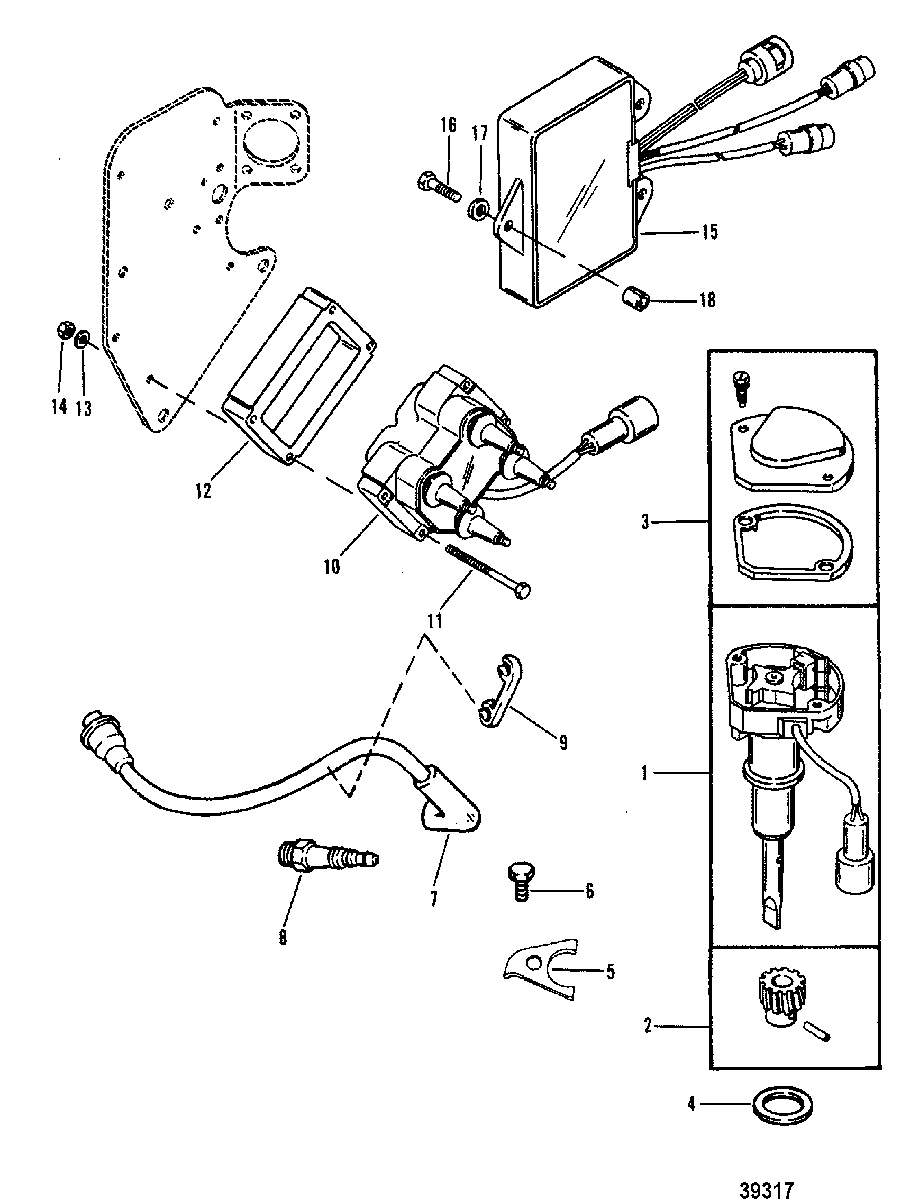 16
17
15
18
14
13
12
10
11
3
9
1
7
6
8
5
2
4
39317