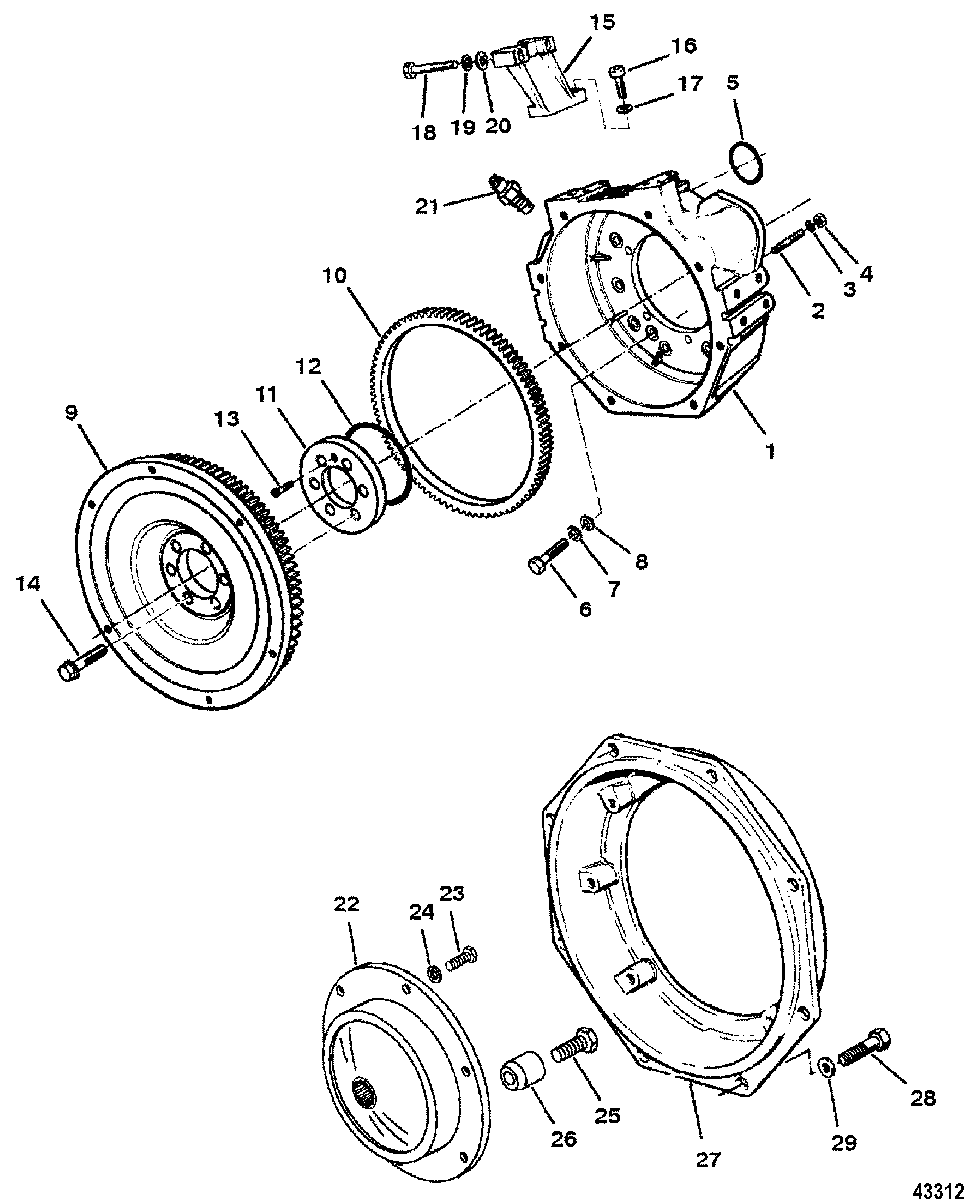 15
16
17
5
18
19
20
21
4
3
2
10
12
11
13
9
1
8
7
6
14
22
24
23
25
26
27
29
28
43312