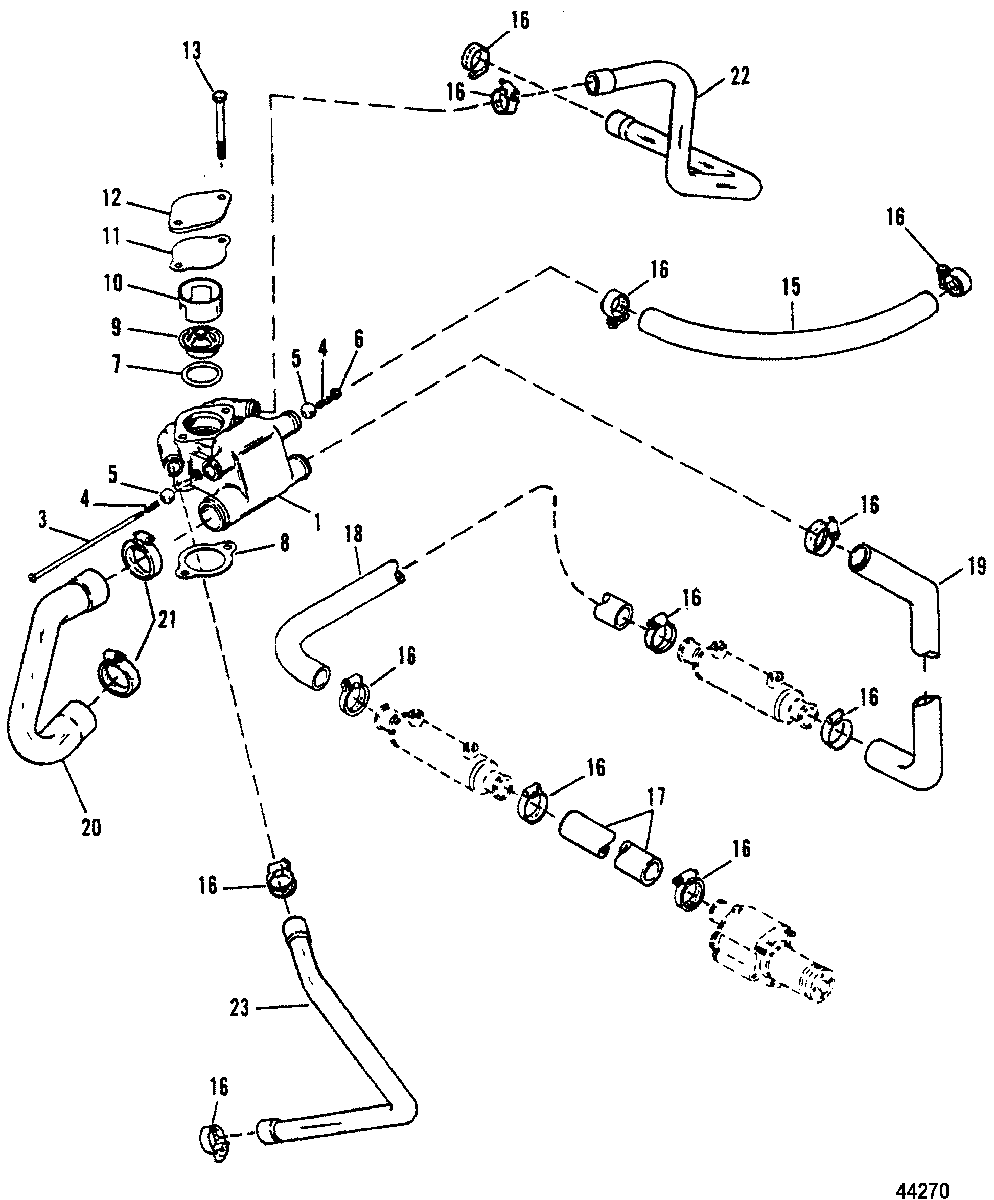 13
16
16
22
12
11
10
9
7
16
16
15
5
4
6
5
4
3
1
8
18
16
19
21
16
16
16
20
16
17
16
16
23
16
44270