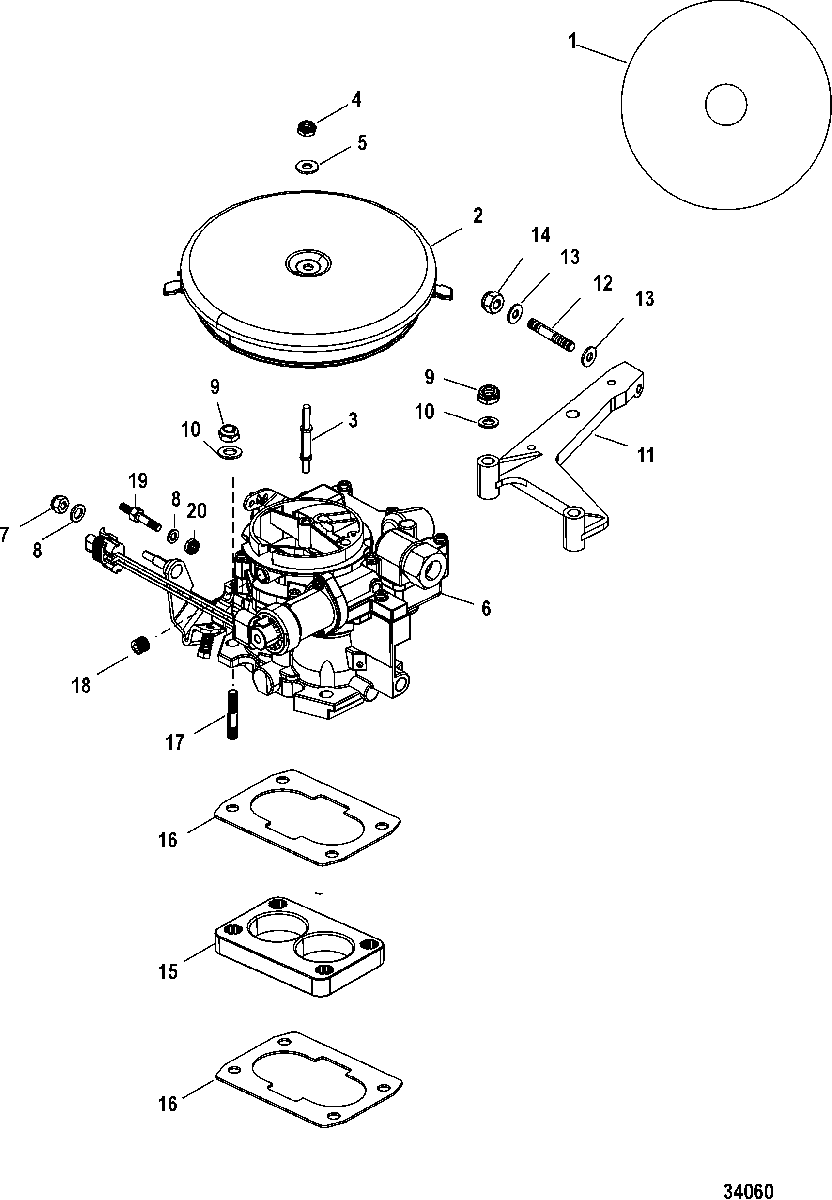 1
4
5
2
14
13
12
13
9
10
11
9
10
3
19
8
20
7
8
6
18
17
16
15
16
34060