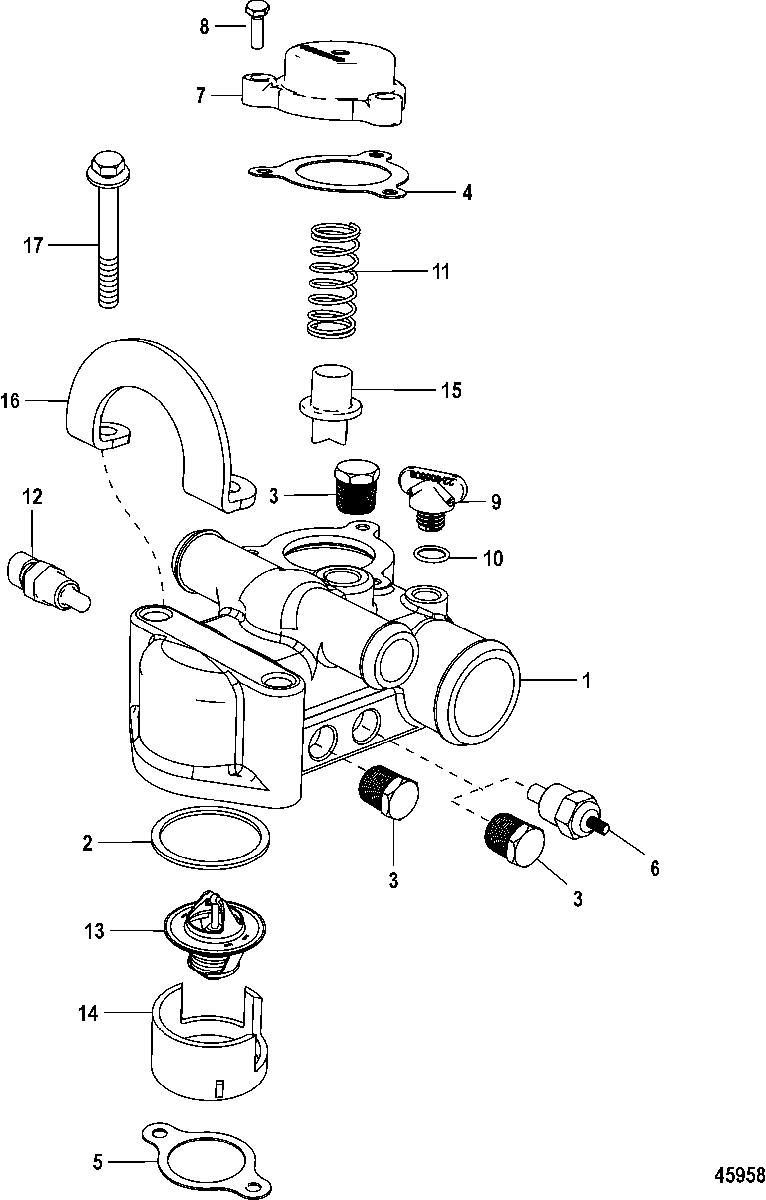 8
7
4
17
11
16
15
3
9
12
10
1
2
3
3
6
13
14
5
45958