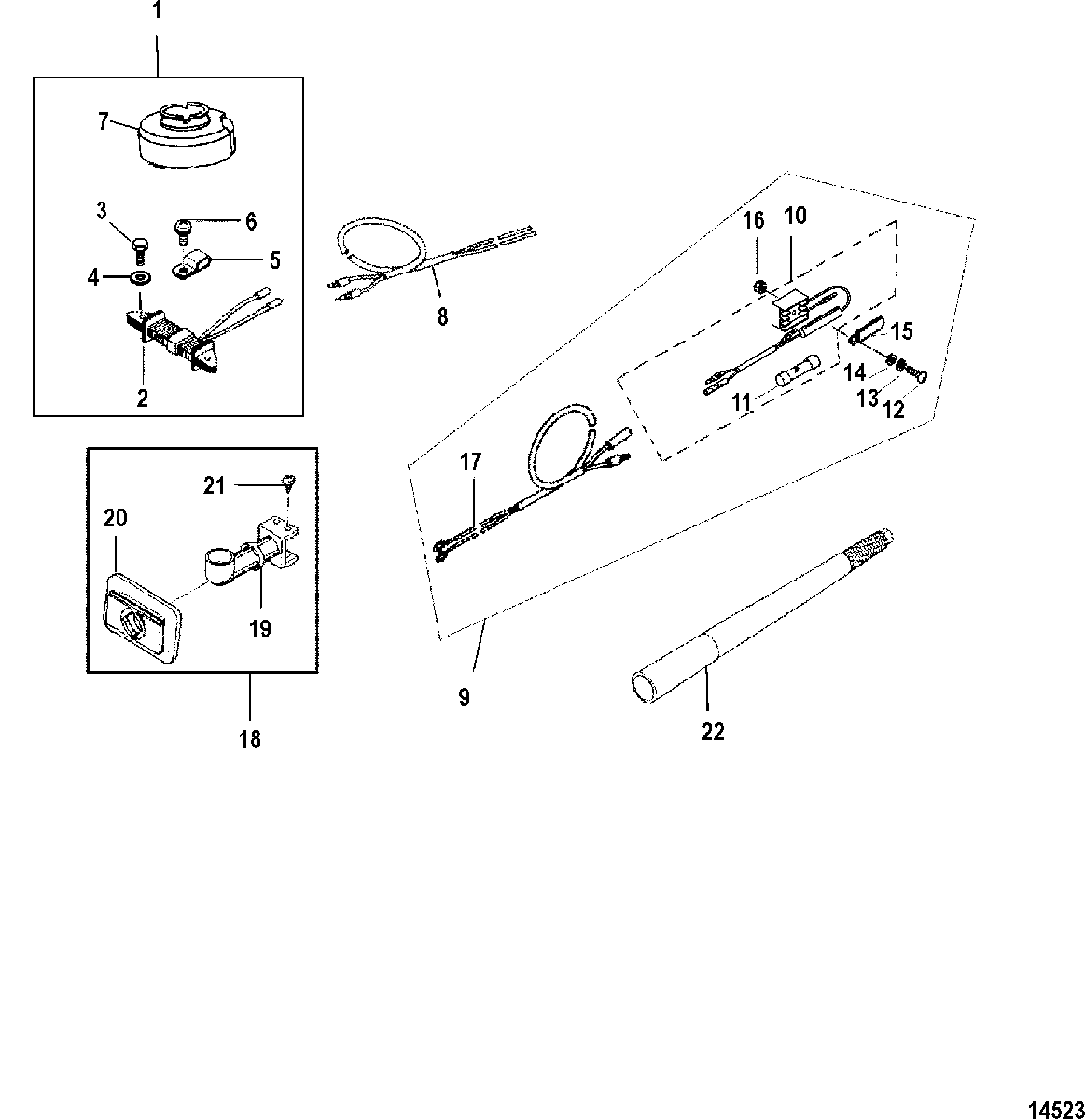 1
7
3
6
5
4
2
8
16
10
15
14
13
12
11
17
21
20
19
18
9
22
14523