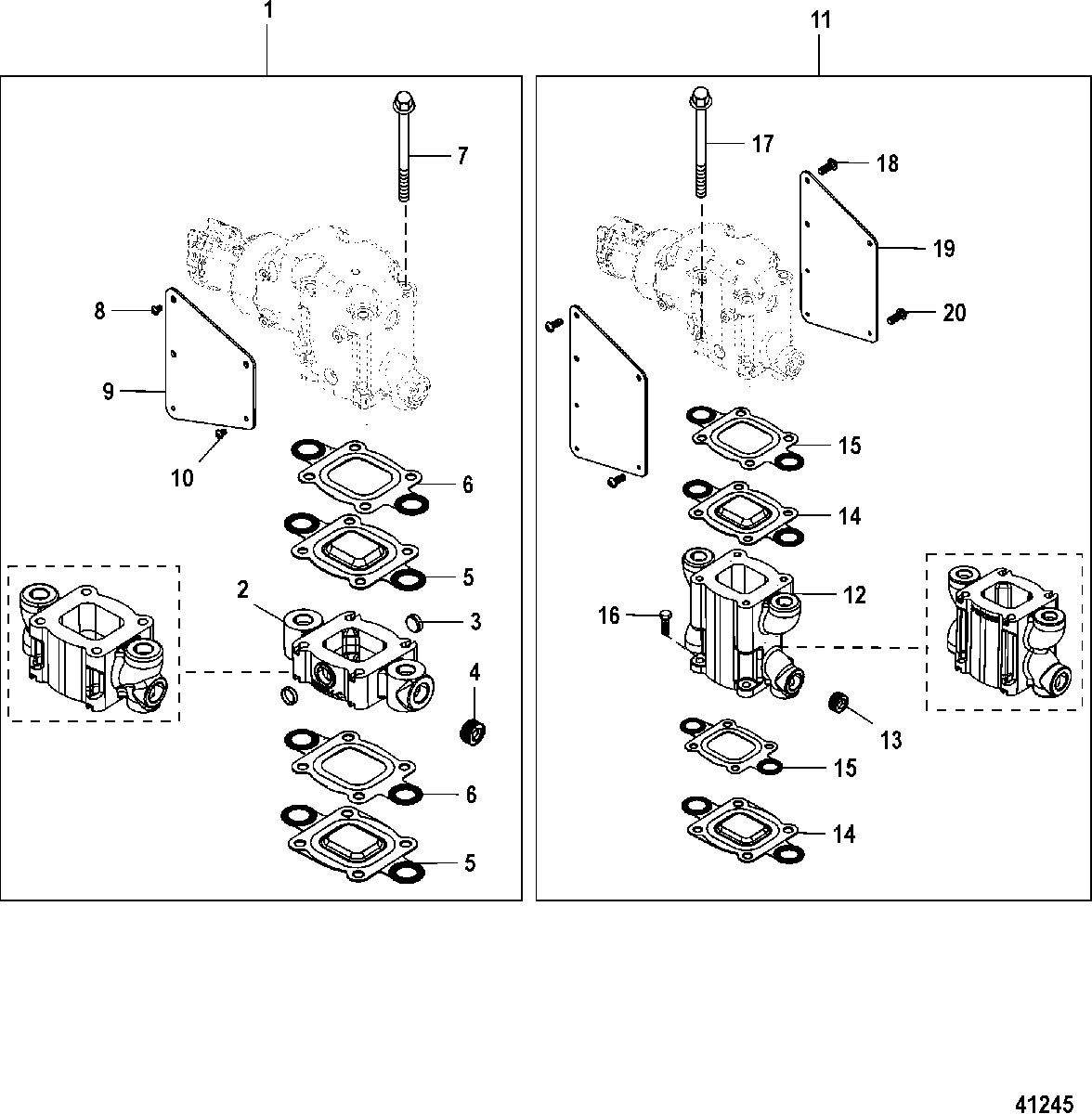 1

7

8

9

10

6

5

2

3

4

6

5

11

17

18

19

20

15

14

12

16

13

15

14

41245