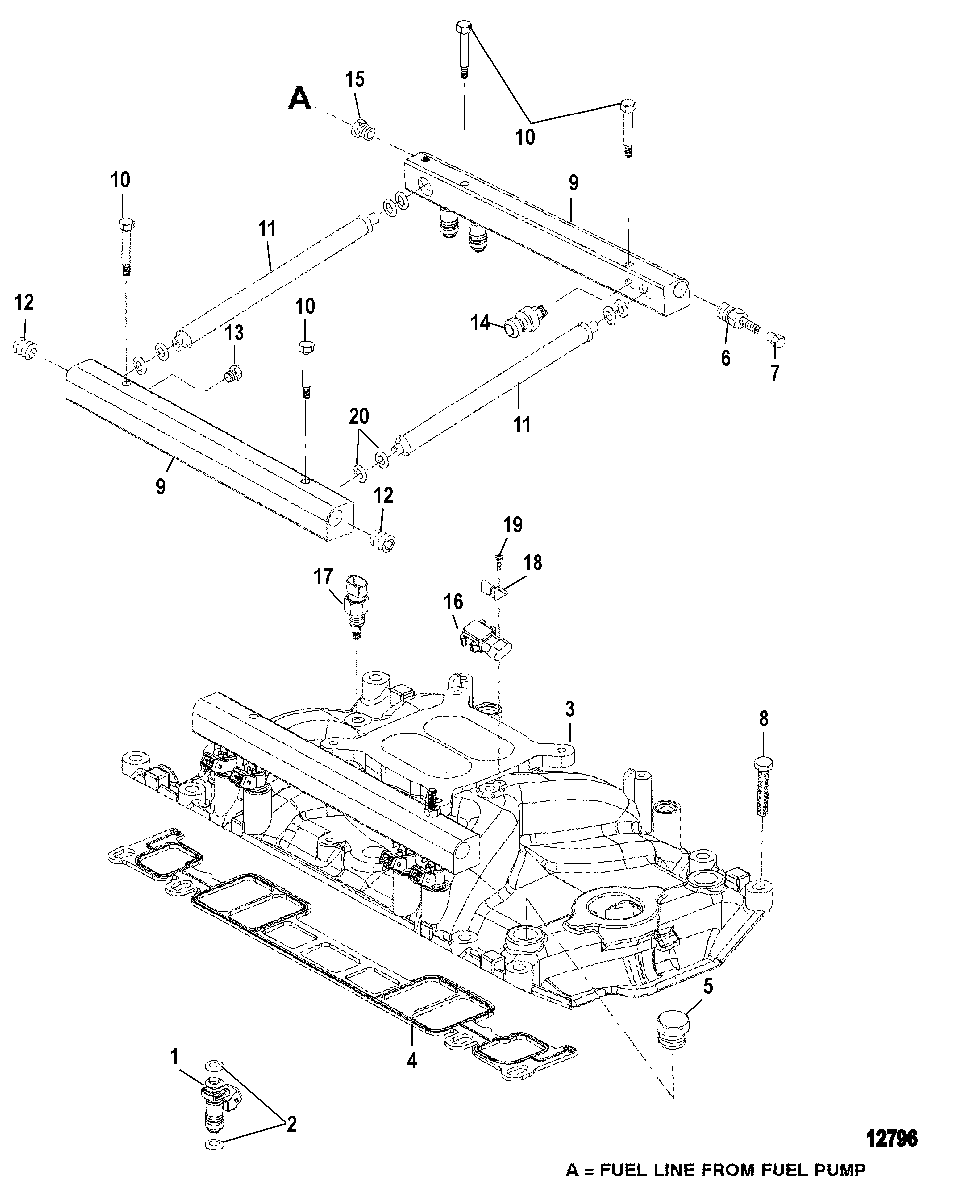 A
15
10
10
9
11
12
13
10
14
6
7
20
11
9
12
19
18
17
16
3
8
5
4
1
2
12796
A = FUEL LINE FROM FUEL PUMP