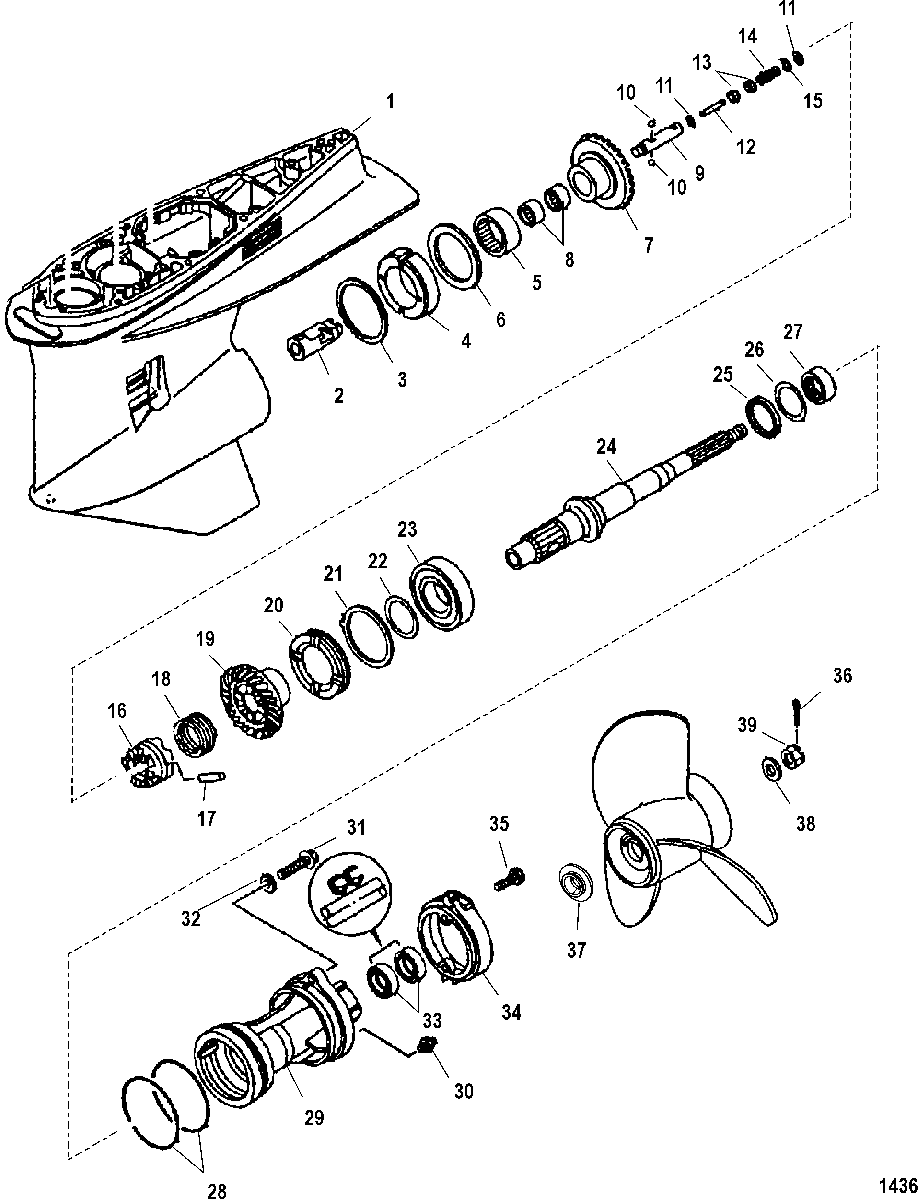 11
14
13
15
10
11
12
1
10
9
7
8
5
6
4
3
2
27
26
25
24
23
22
21
20
19
18
16
17
36
39
38
31
35
32
37
33
34
30
29
28
1436