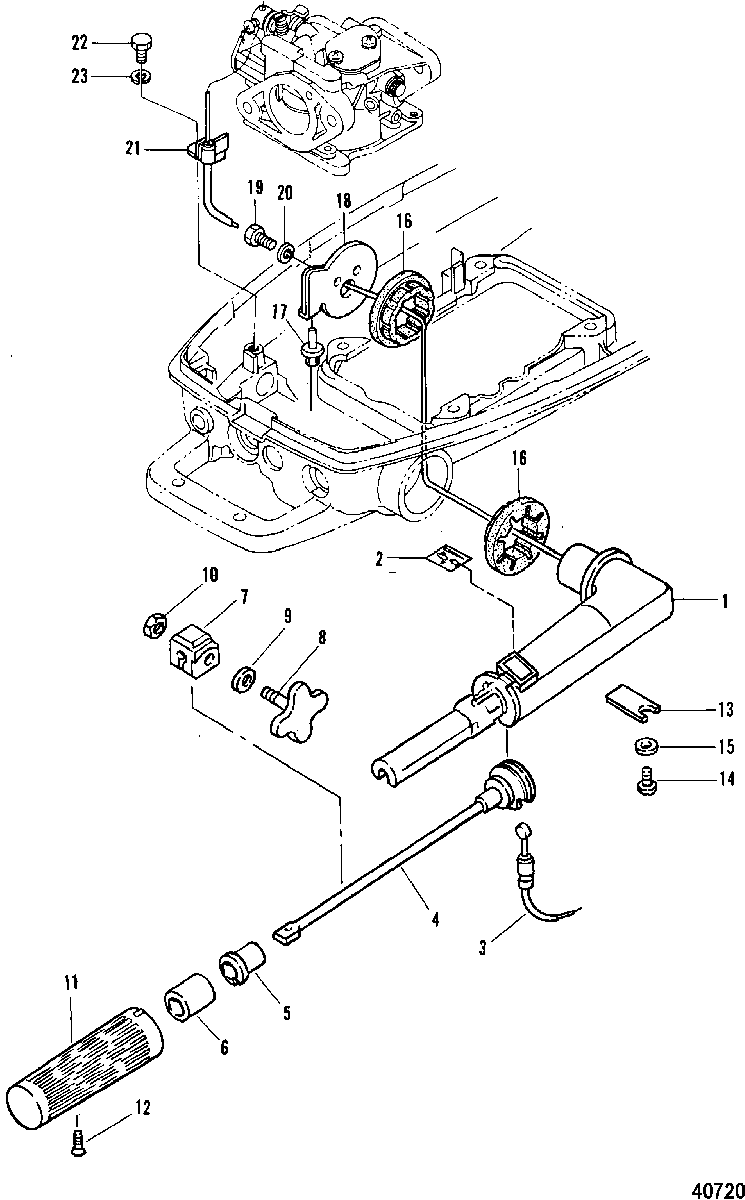 22
23
21
19
20
18
16
17
16
2
1
10
7
9
8
13
15
14
4
3
11
6
5
12
40720