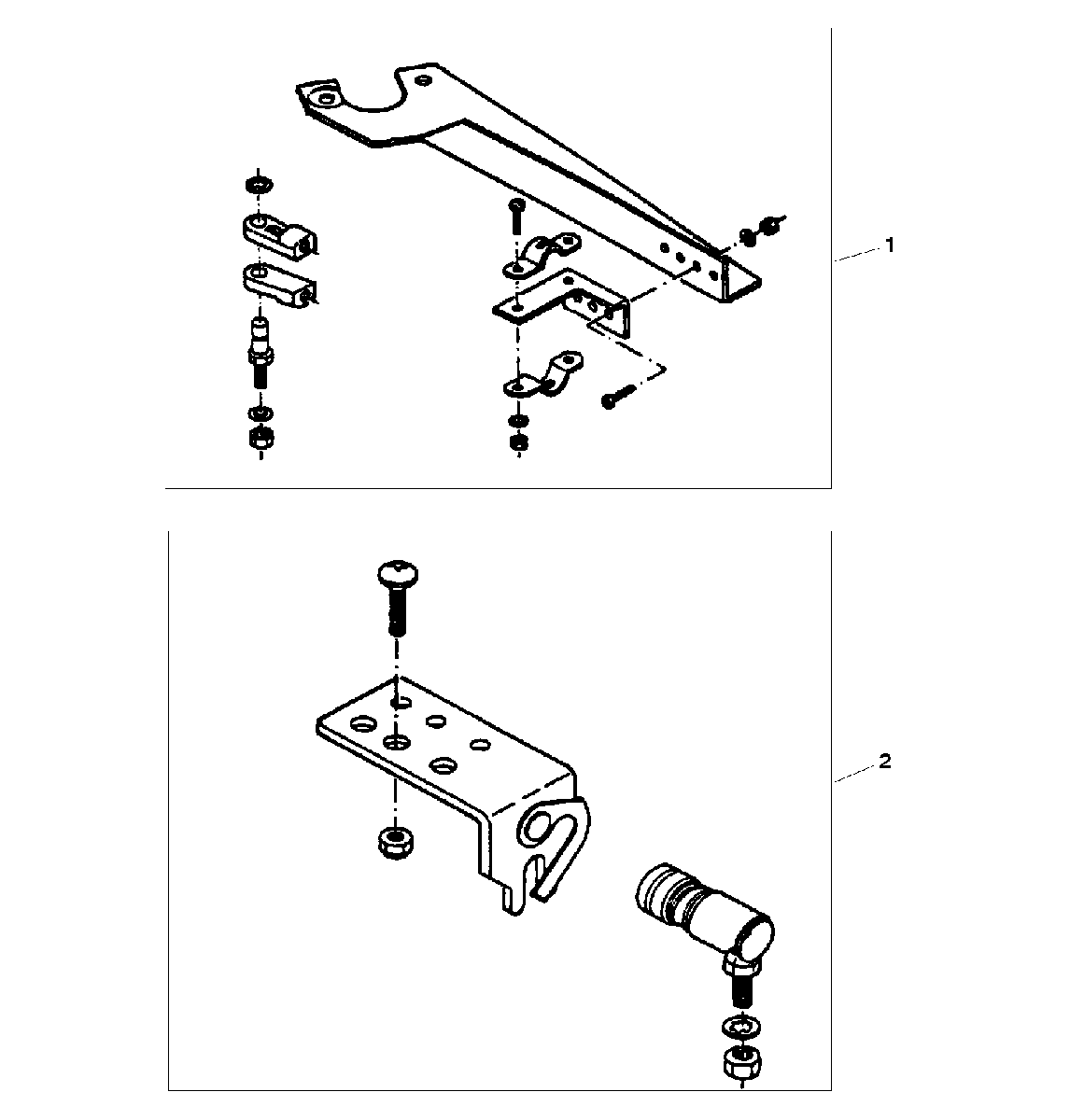 1

2