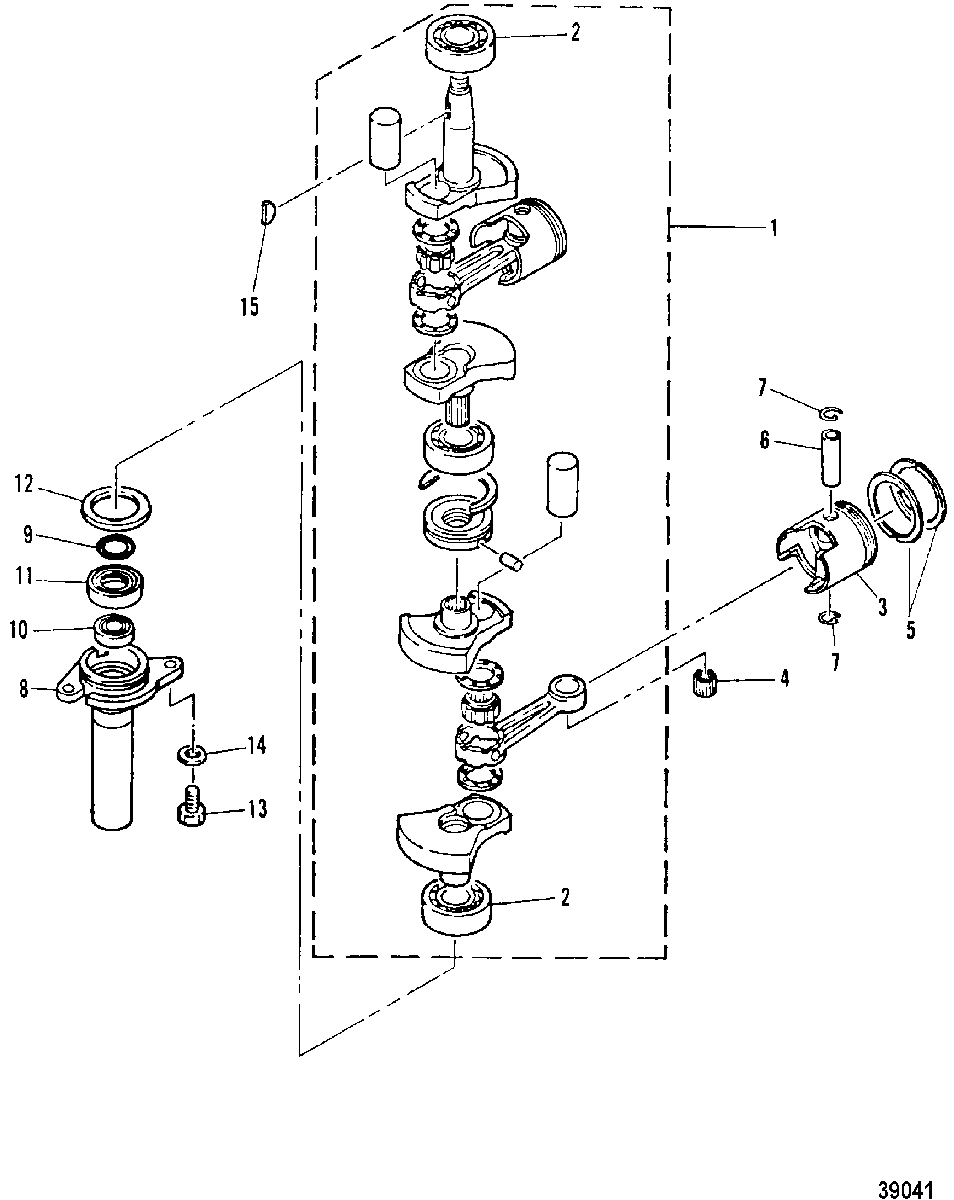 2
1
15
7
6
12
9
11
10
8
3
5
7
4
14
13
2
39041