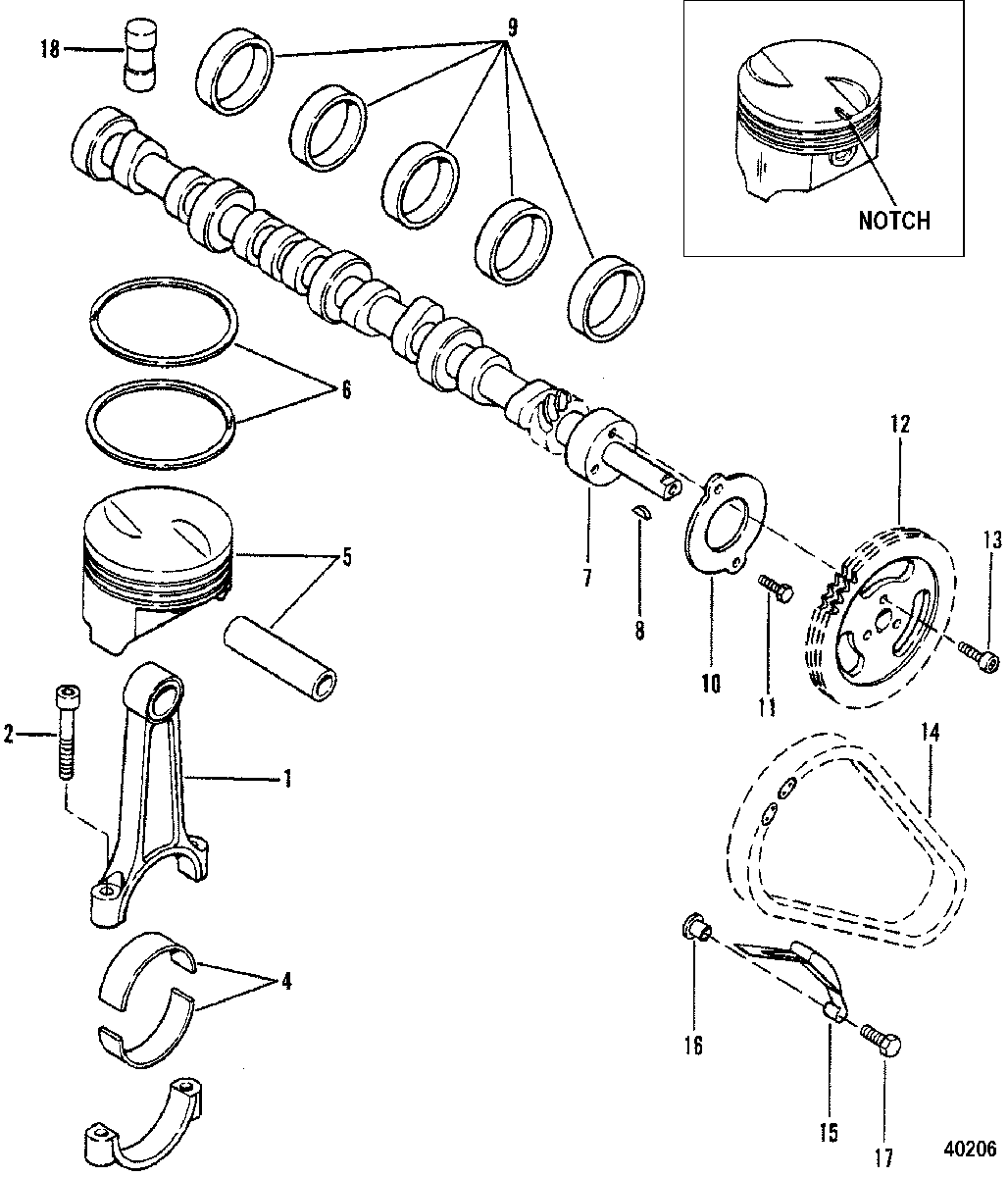 18
9
NOTCH
6
12
13
5
7
8
10
11
2
1
14
4
16
15
17
40206