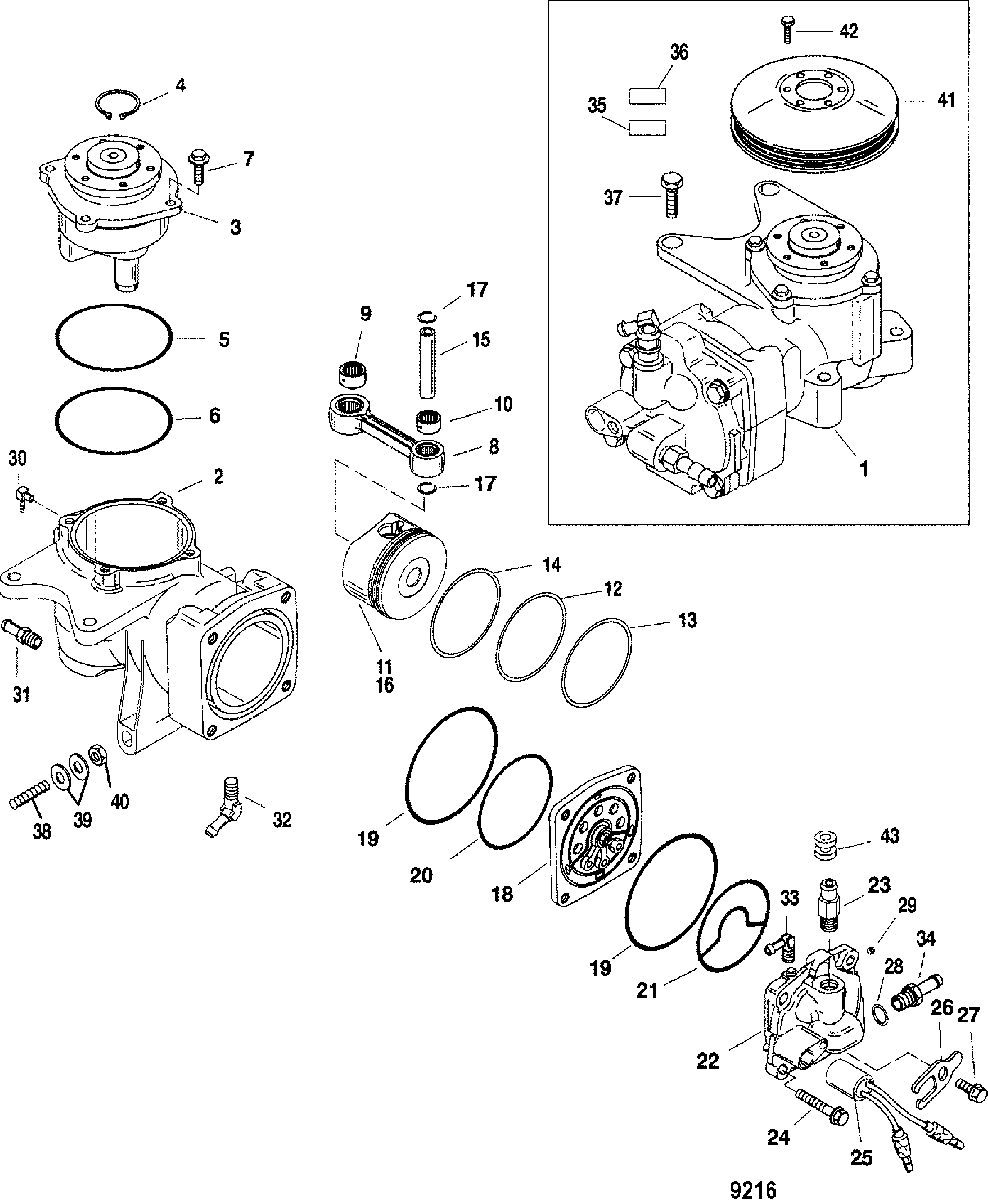 4
7
3
5
6
30
2
31
38
39
40
32
9
17
15
10
8
17
14
12
13
11
16
19
20
18
19
21
42
36
35
41
37
1
43
23
33
29
34
28
26
27
22
24
25
9216