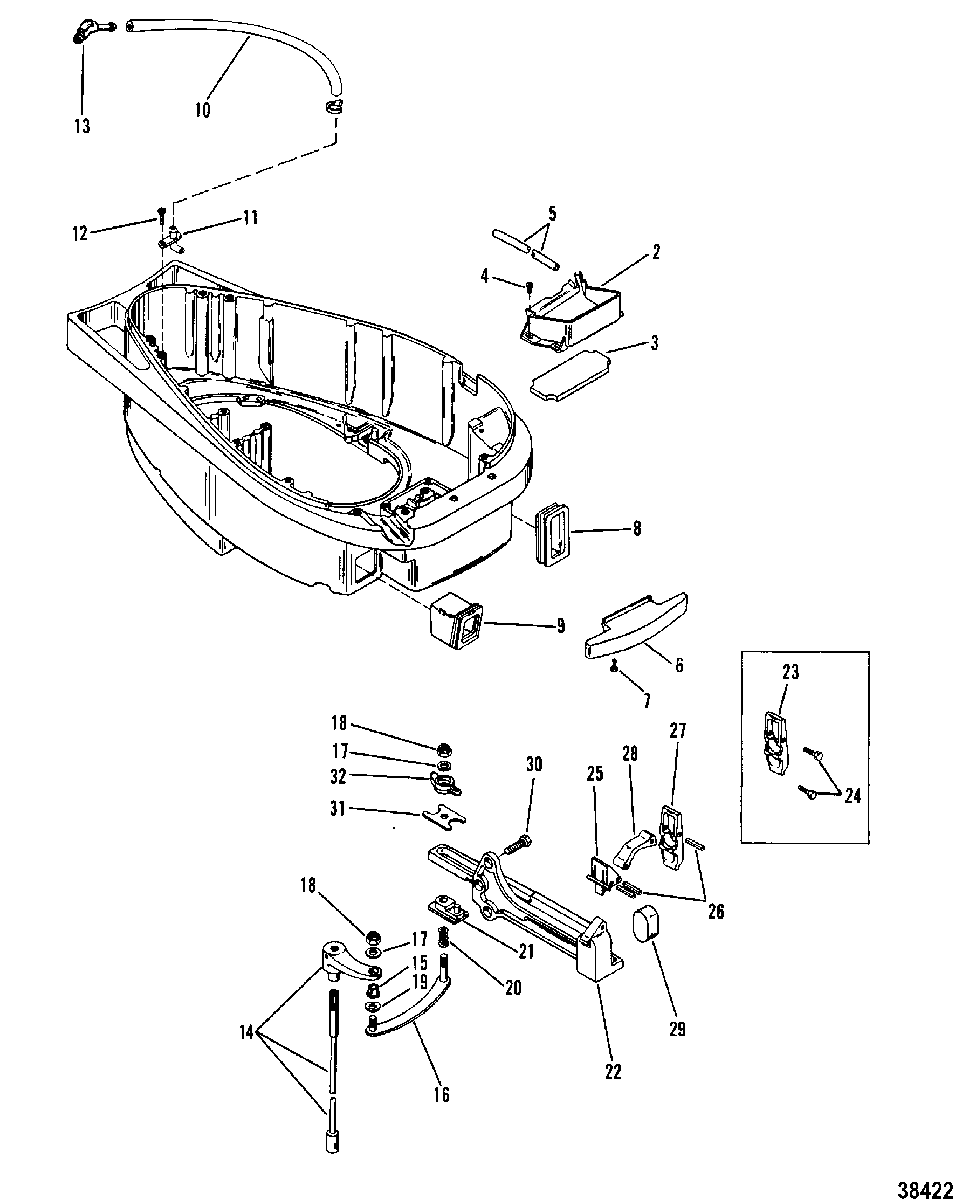 13
10
12
11
5
4
2
3
8
9
6
7
23
24
18
17
32
31
30
25
28
27
26
18
17
15
19
21
20
22
29
14
16
38422