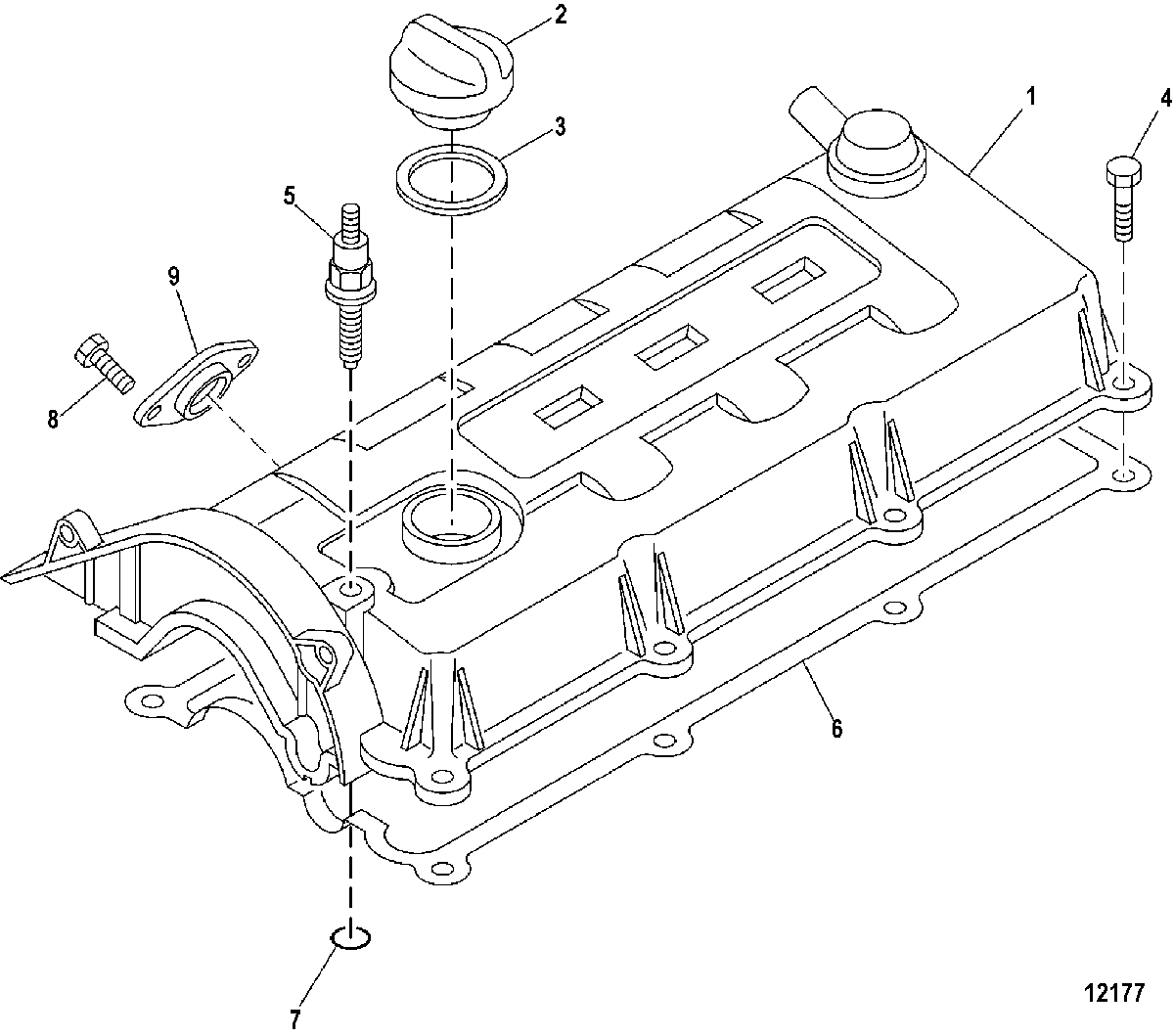 2
1
4
3
5
9
8
6
7
12177