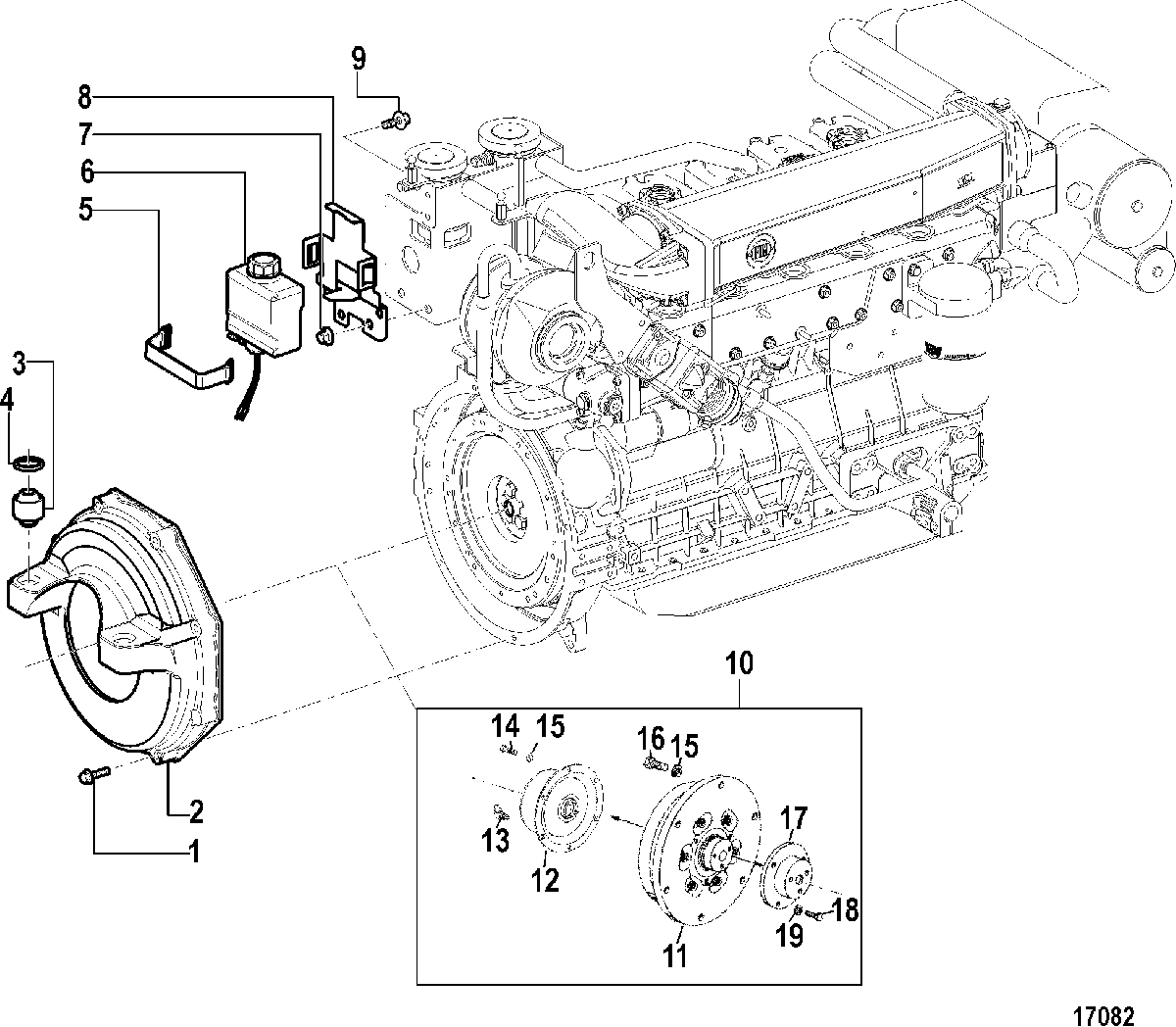 9
8
7
6
5
3
4
2
1
10
14
15
16
15
13
12
17
18
19
11
17082