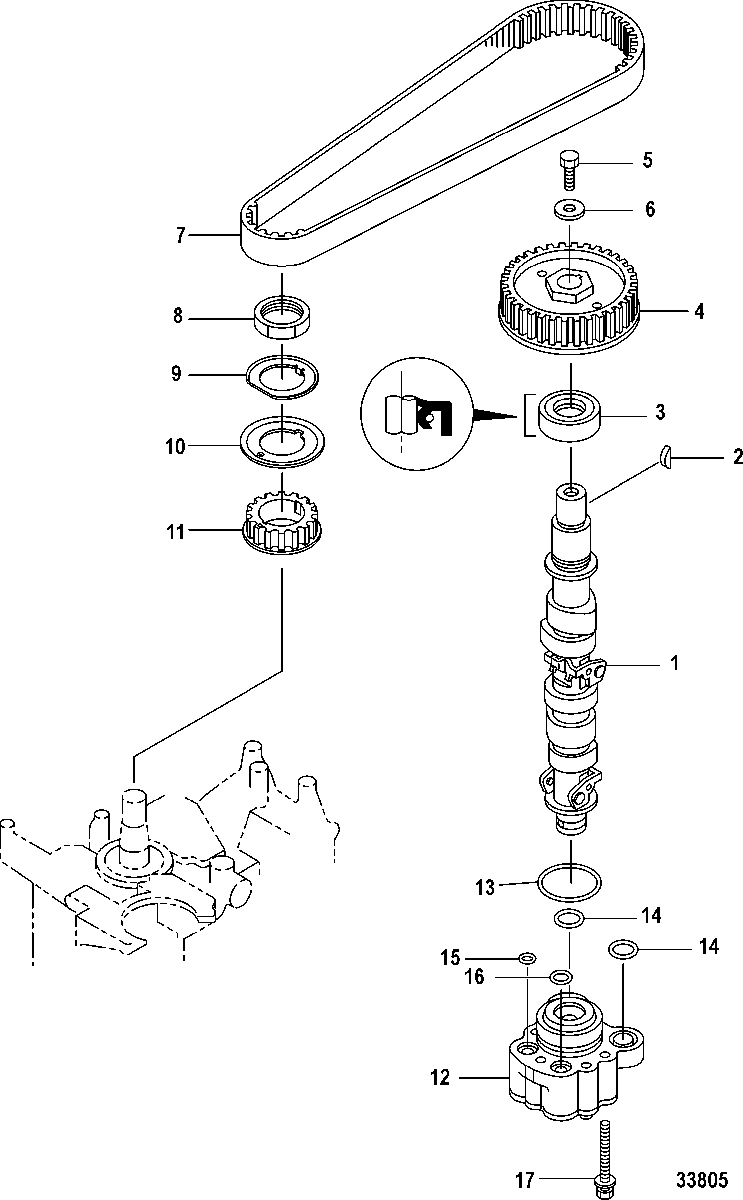 5
6
7
4
8
9
3
10
2
11
1
13
14
15
14
16
12
17
33805