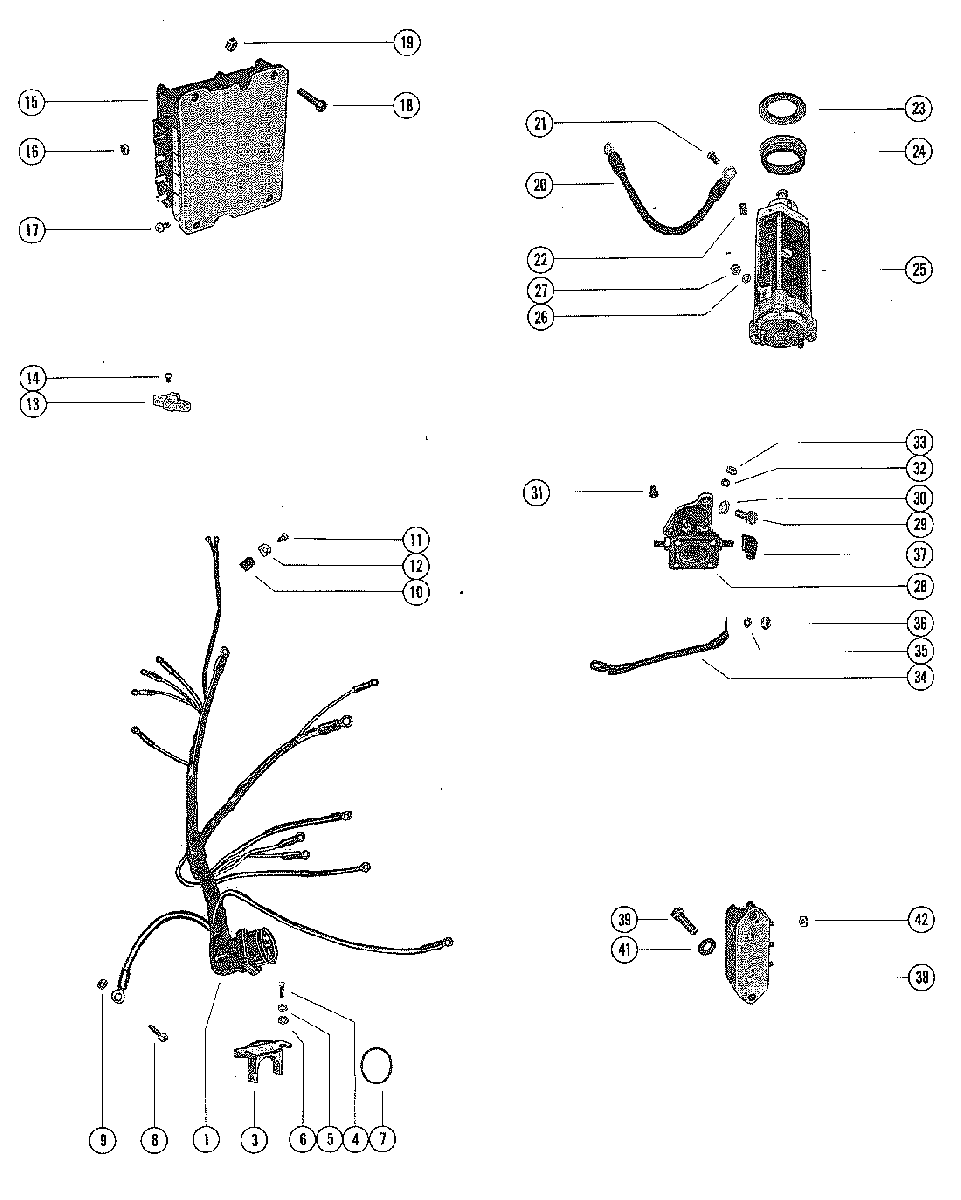 19
15
18
16
17
23
21
24
20
22
25
27
26
14
13
33
32
31
30
29
37
28
11
12
10
36
35
34
39
42
41
38
9
8
1
3
6
5
4
7