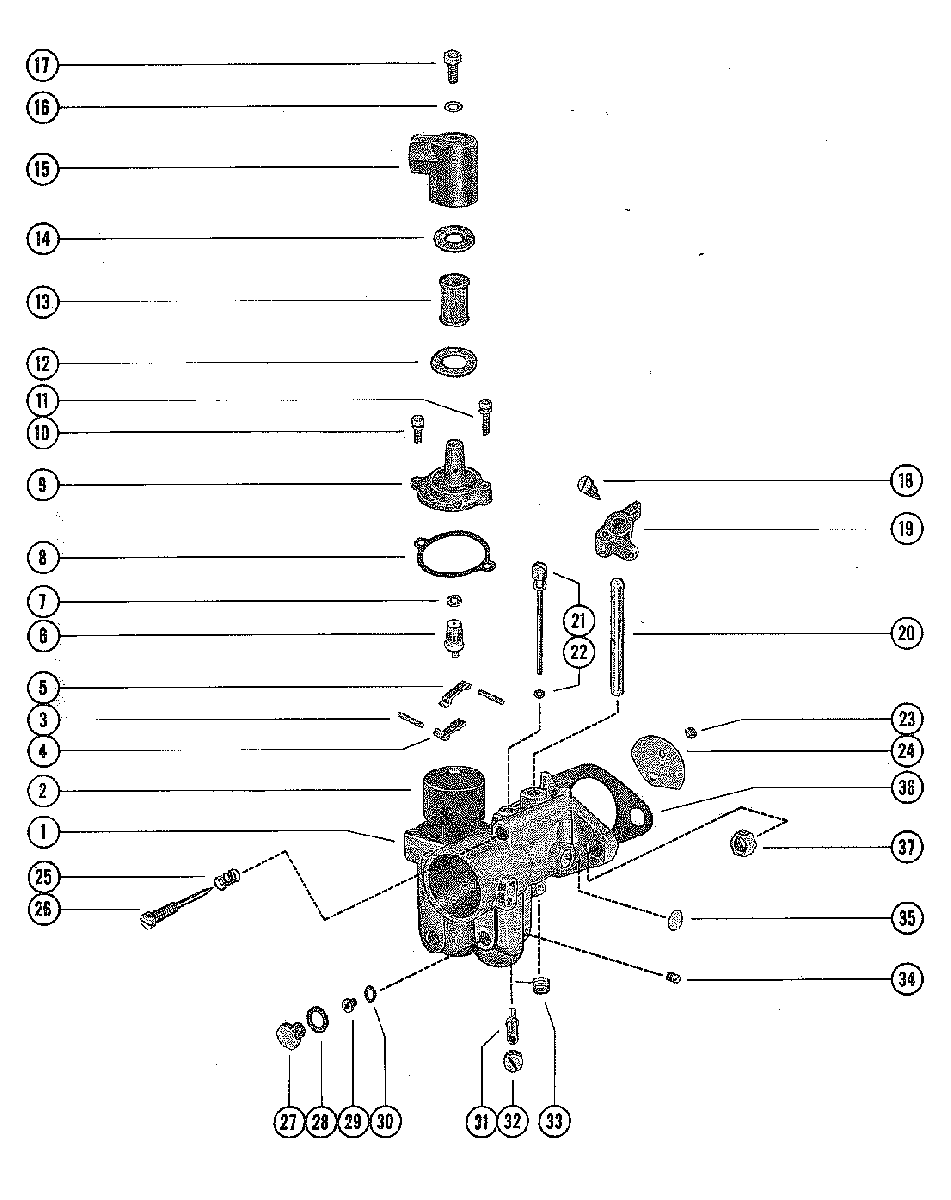 17
16
15
14
13
12
11
10
9
8
7
6
5
3
4
2
1
25
26
18
19
21
22
20
23
24
36
37
35
34
27
28
29
30
31
32
33