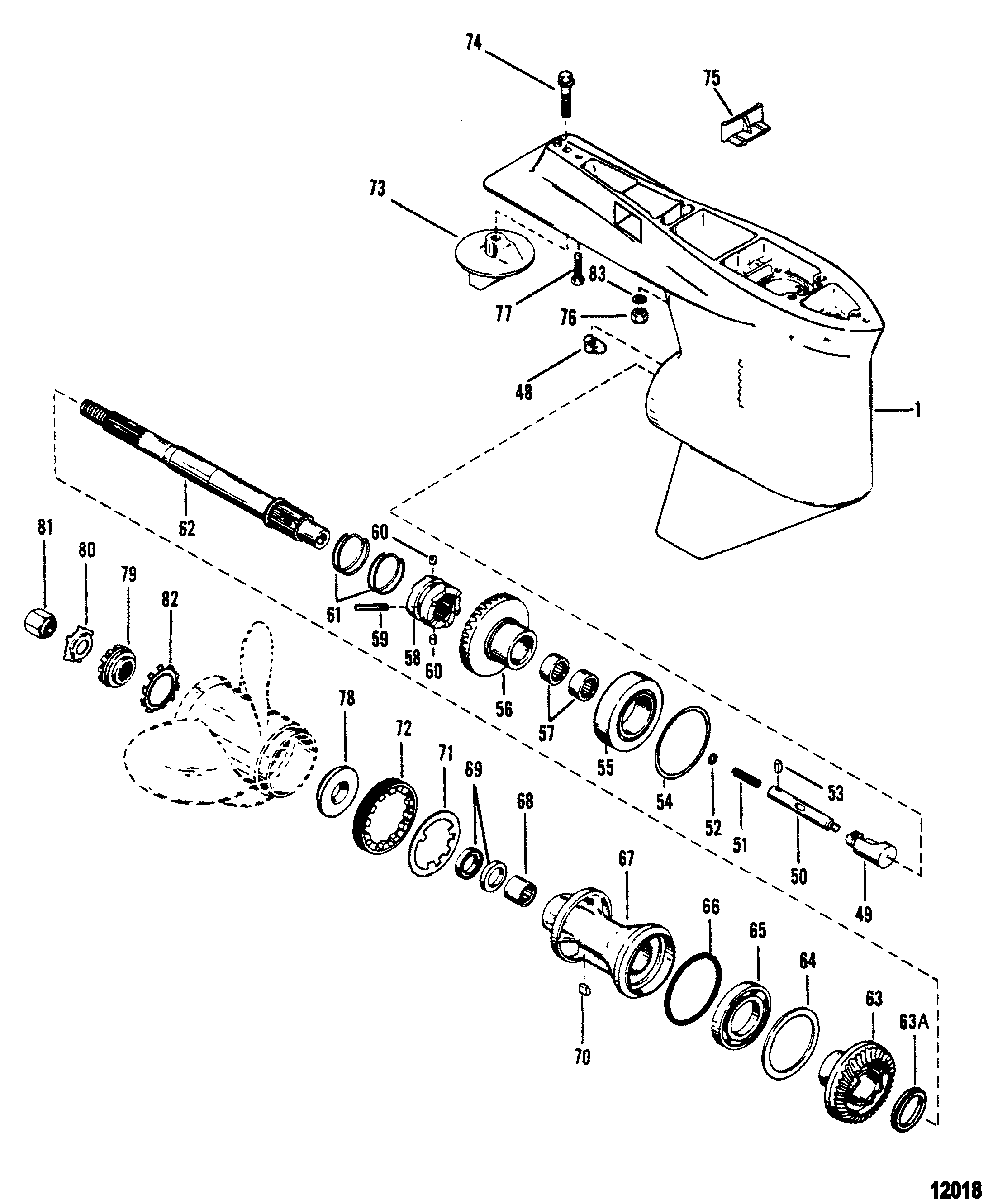 74
75
73
83
77
76
48
1
62
81
80
79
82
60
61
59
58
60
56
57
55
54
52
51
53
50
49
78
72
71
69
68
67
66
65
64
63
63A
70
12018