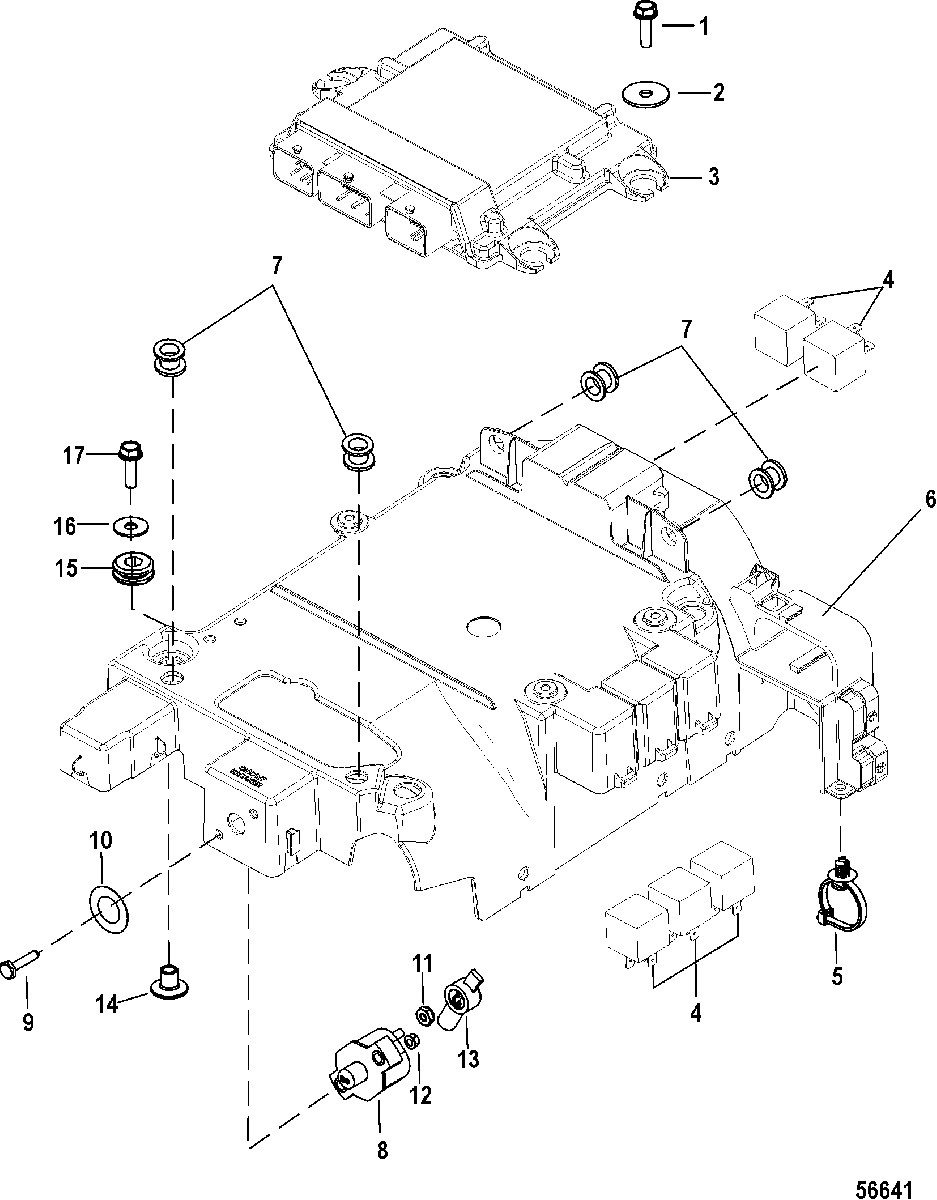 1
2
3
7
4
7
17
16
15
6
10
9
14
11
13
12
8
4
5
56641