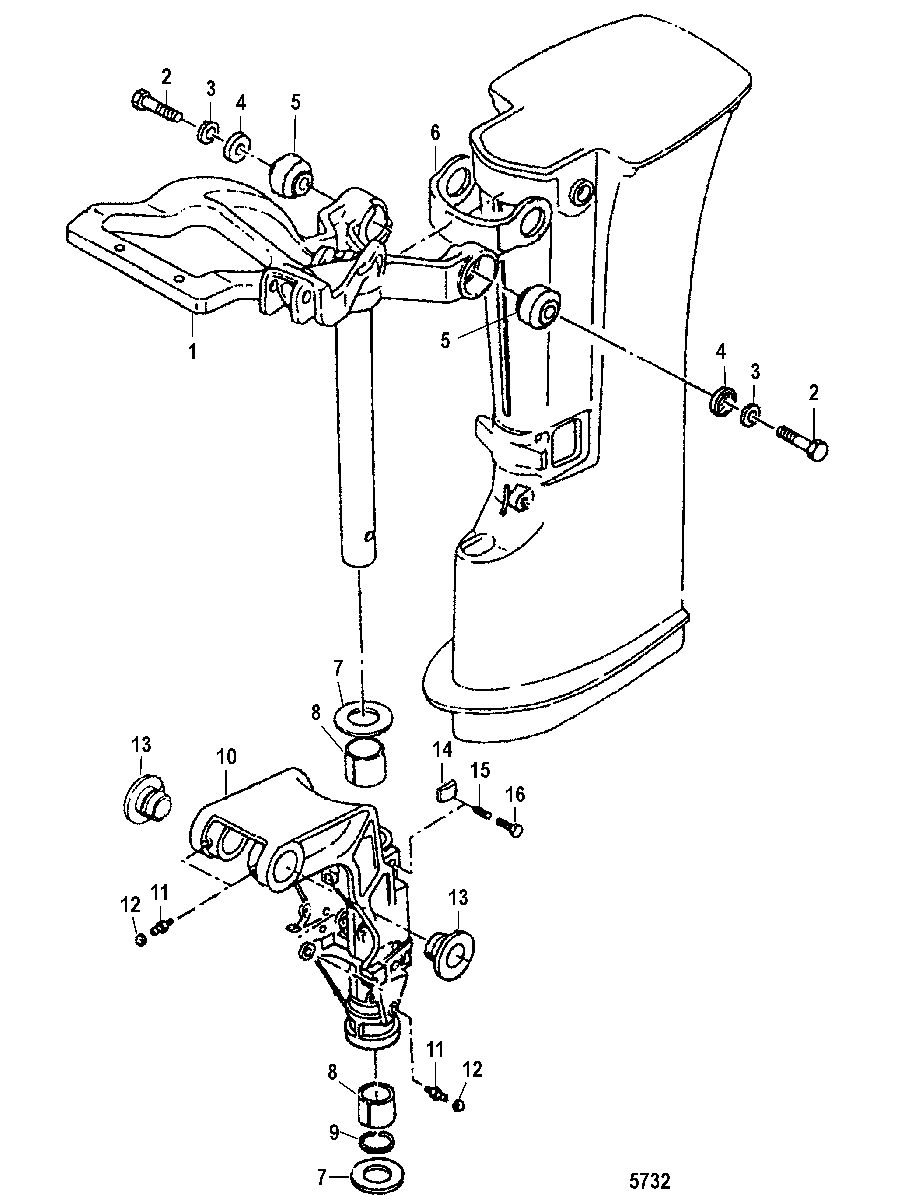 2
3
4
5
6
1
5
4
3
2
7
8
13
10
14
15
16
12
11
13
11
12
8
9
7
5732