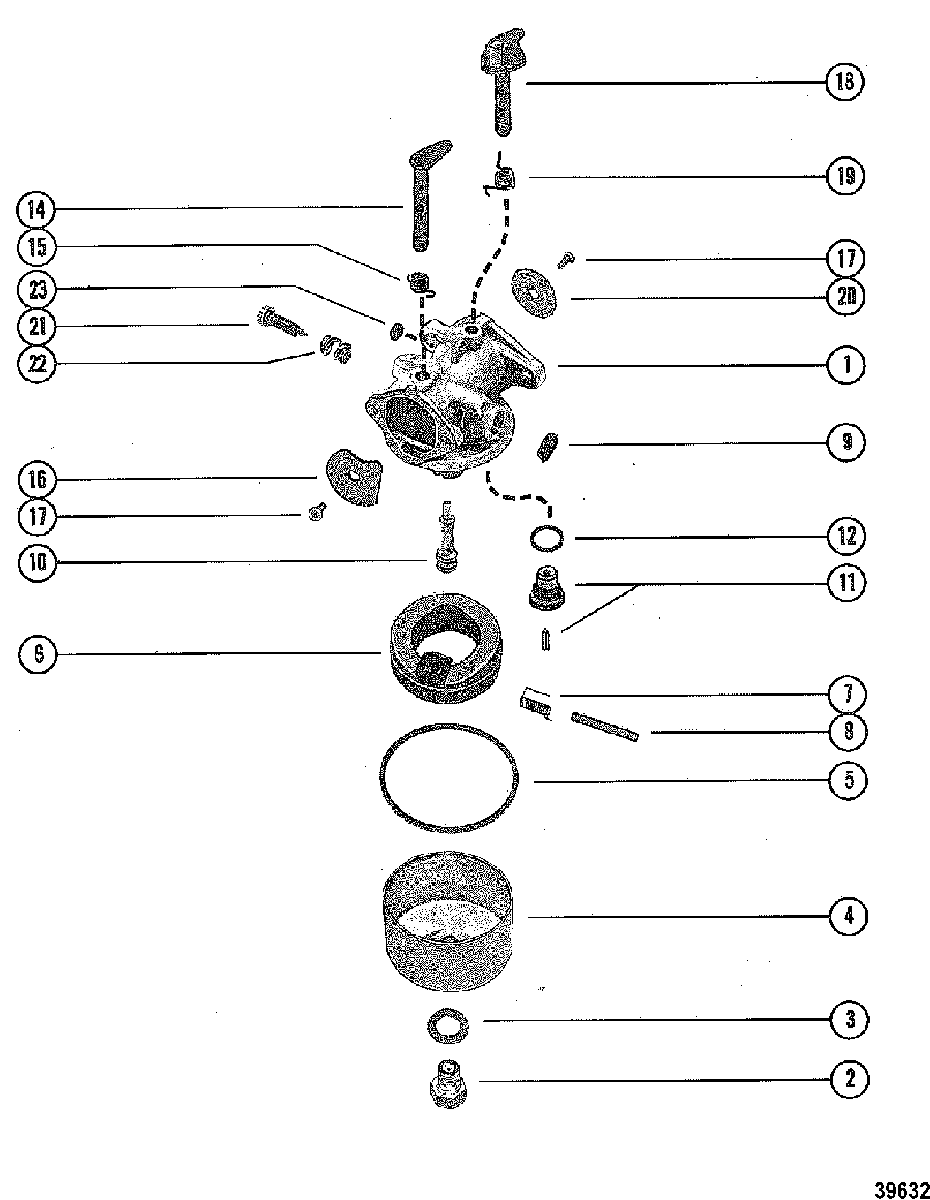 18
19
14
15
17
23
20
21
22
1
9
16
17
12
10
11
6
7
8
5
4
3
2
39632