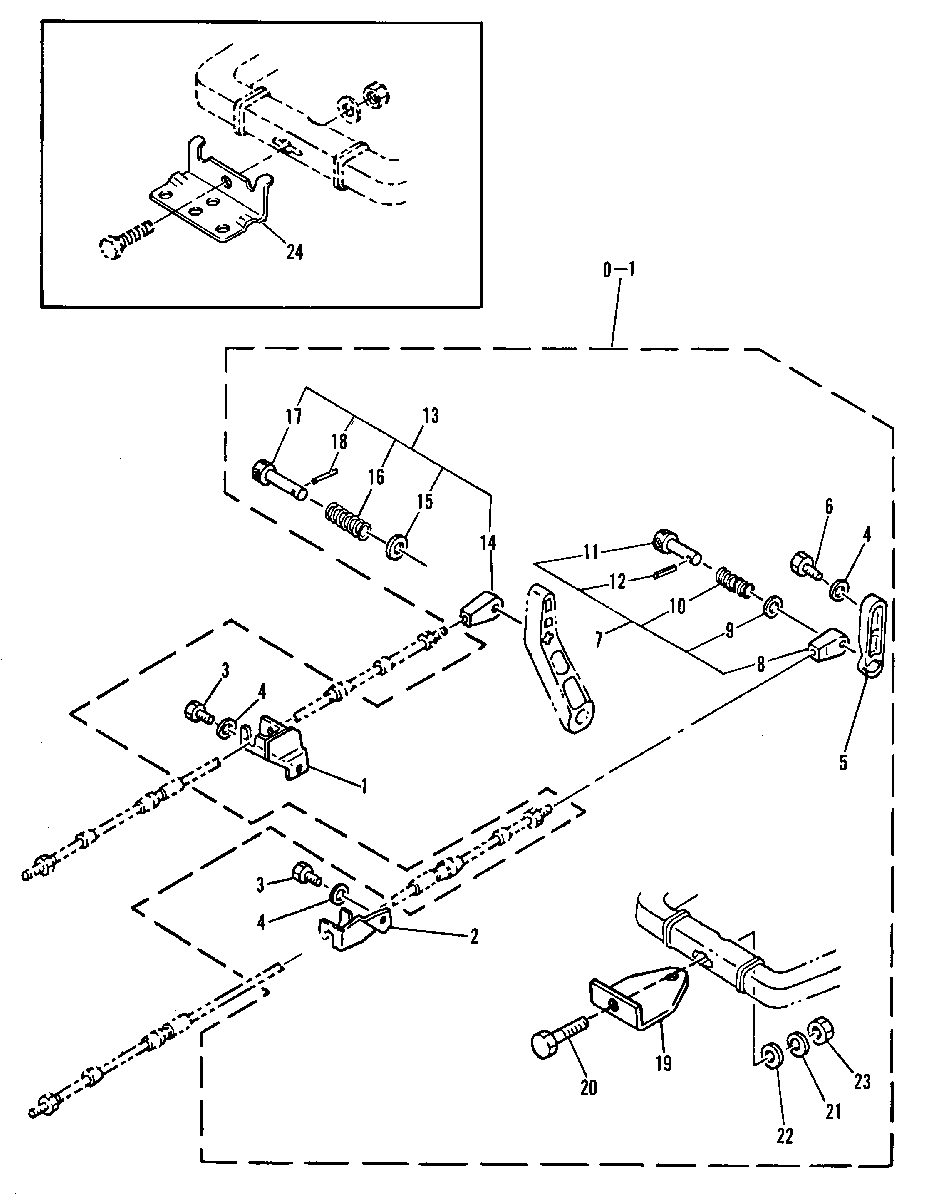 24

D-1

17
18
13
16
15
14
11
12
10
7
9
8
6
4
5
3
4
1
3
4
2
19
20
22
21
23