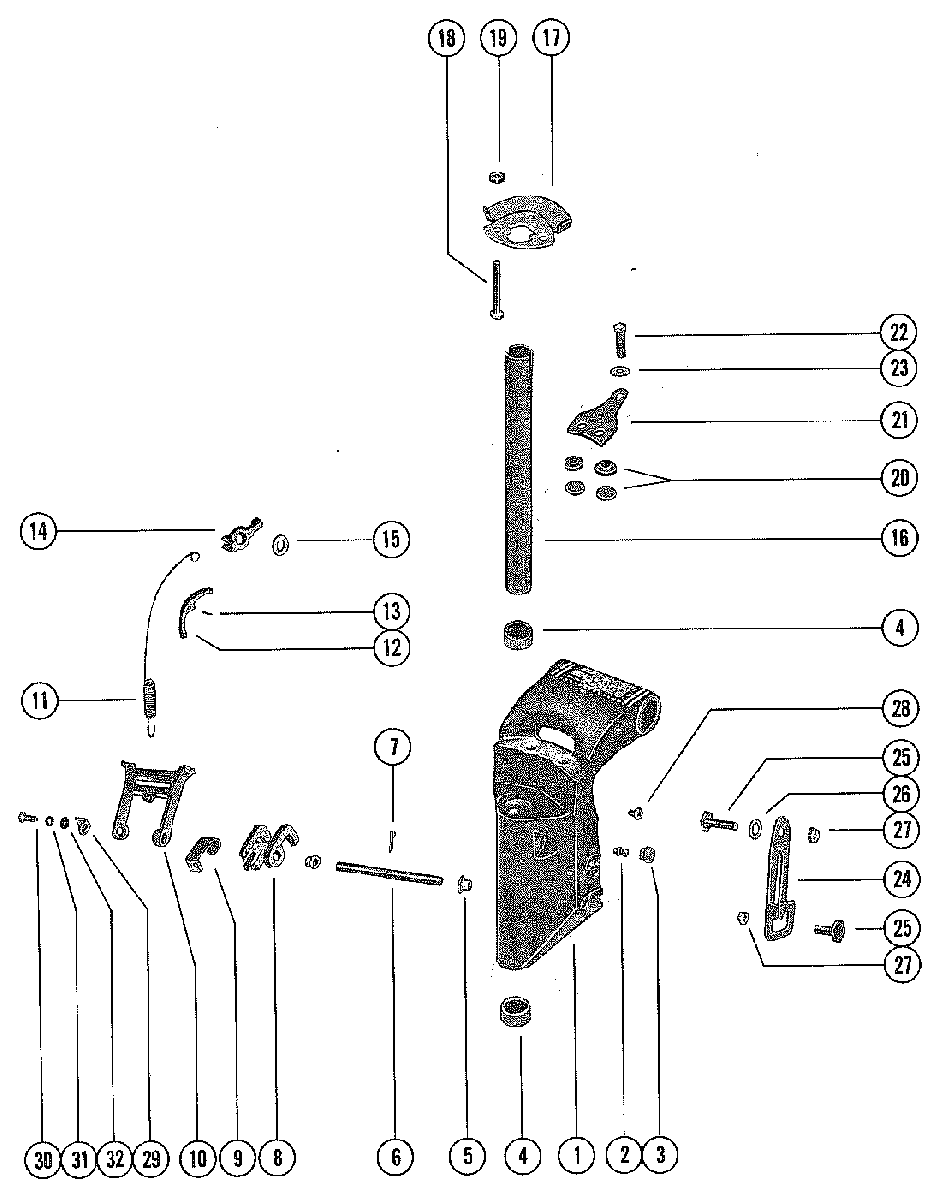 18 19 17

22
23
21
20
14 15
16
13
12
4
11
28
7
25
26
27
24
25
27

30 31 32 29 10 9 8 6 5 4 1 2 3