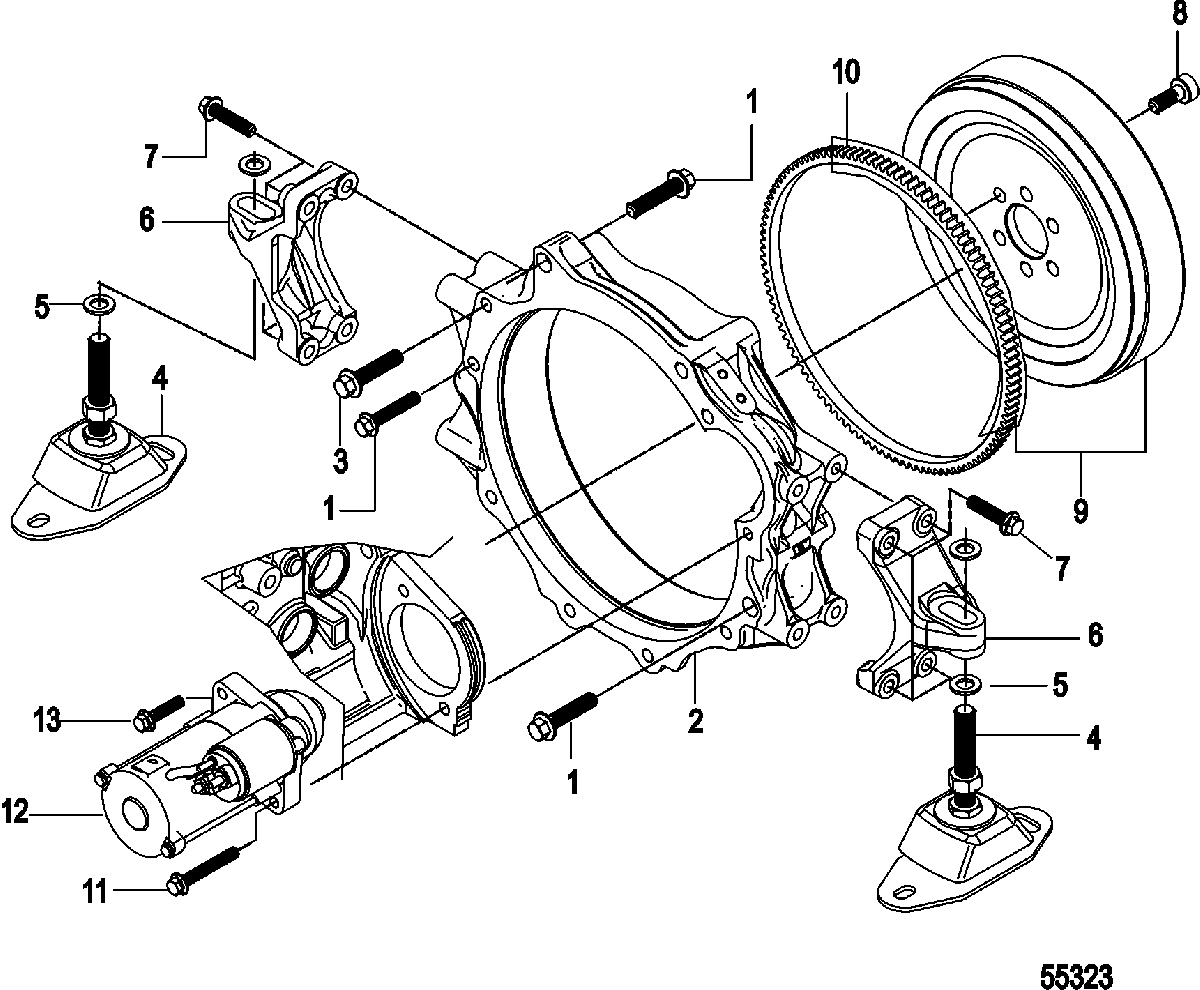 8
10
1
7
6
5
4
3
1
9
7
6
5
4
2
1
13
12
11
55323