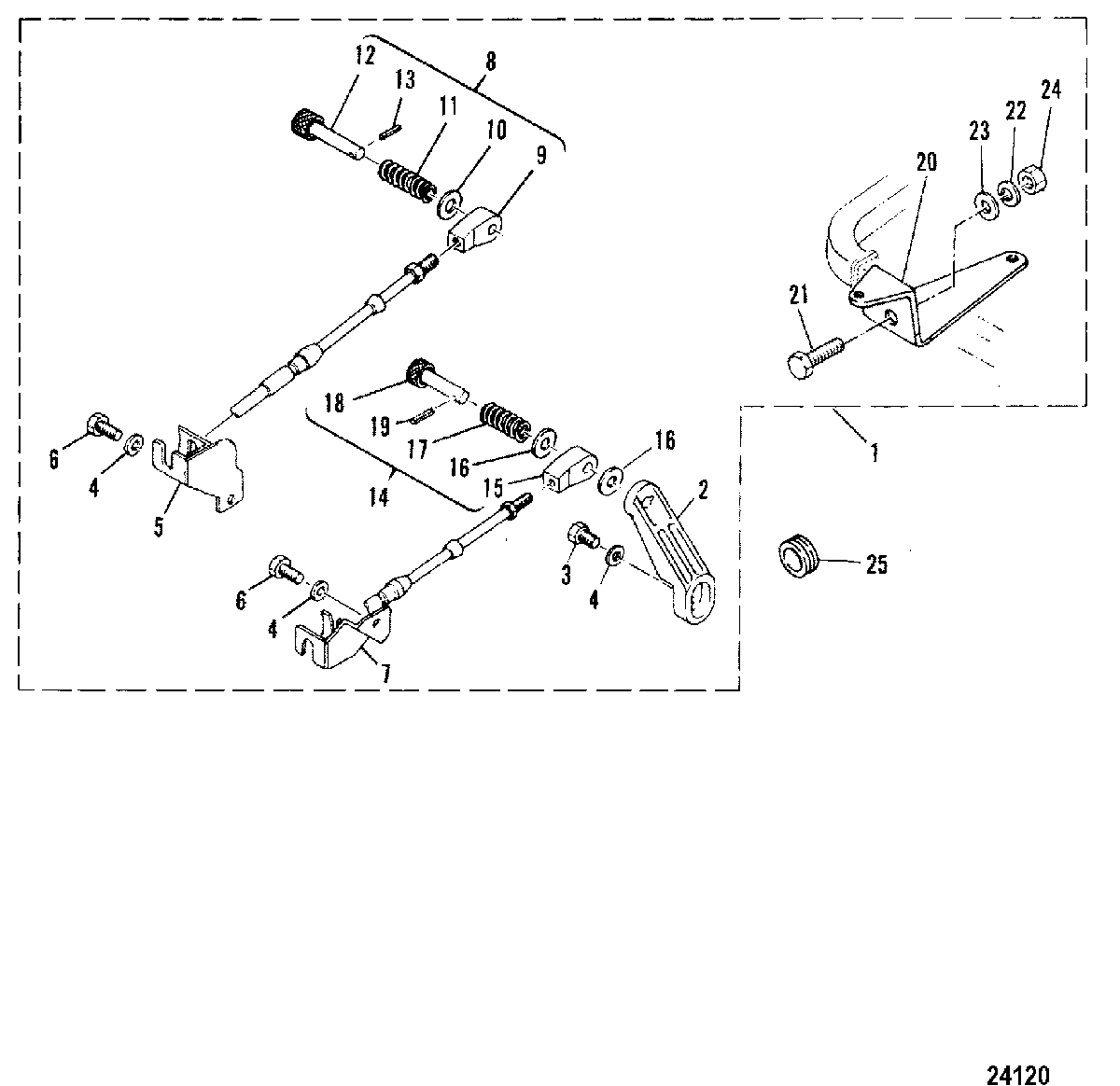 12
13
8
11
10
9
23
22
24
20
21
18
19
17
16
15
16
14
1
6
4
5
2
3
4
25
6
4
7
24120