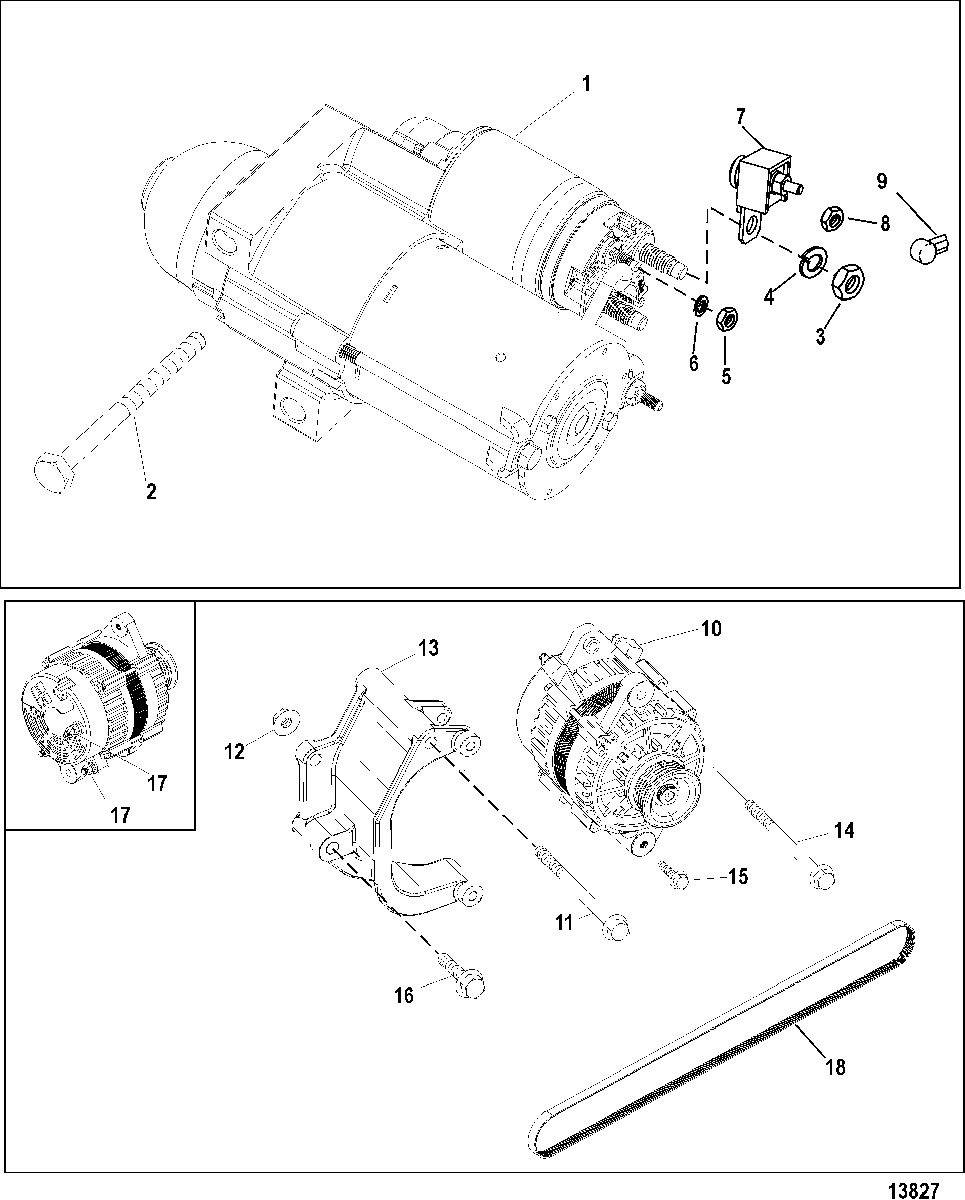 1
7
9
8
4
3
6
5
2

13
10
12
17
17
14
15
11
16
18

13827