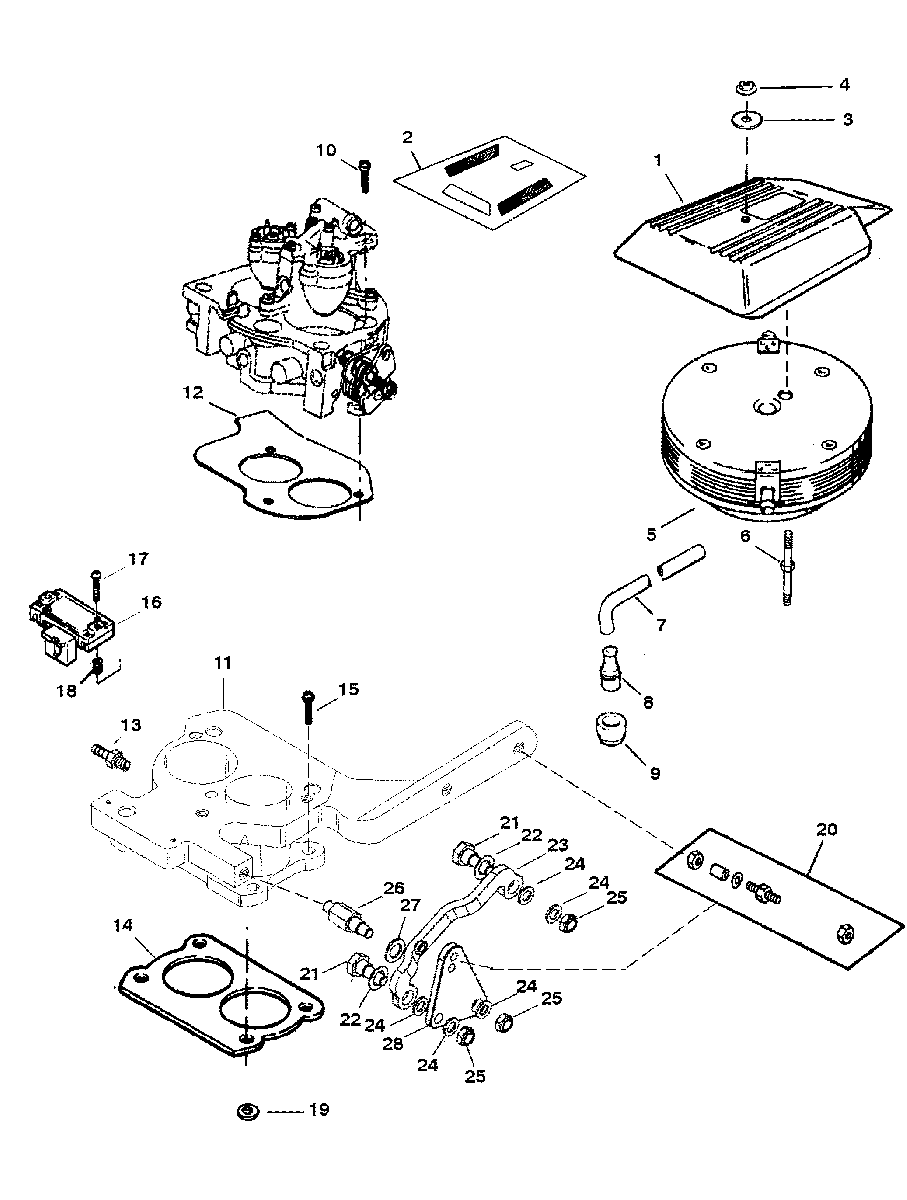 4
3
10
2
1
12
5
6
17
16
7
18
11
15
8
13
9
20
21
22
23
24
24
25
26
27
14
21
22
24
24
25
28
24
25
19