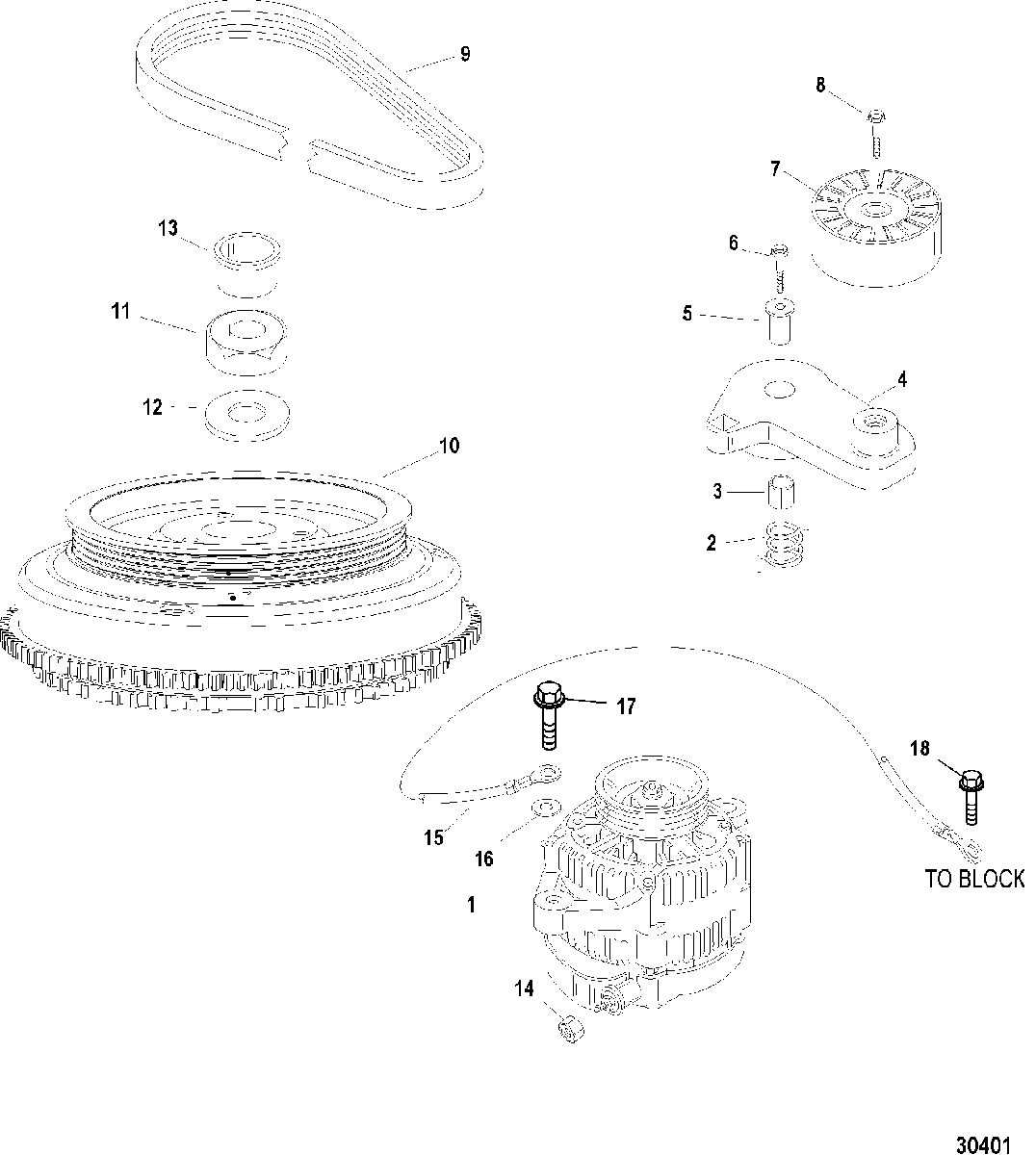 9

8

7

13

6

11

5

4

12

10

3

2

17

18

15

16

TO BLOCK

1

14

30401