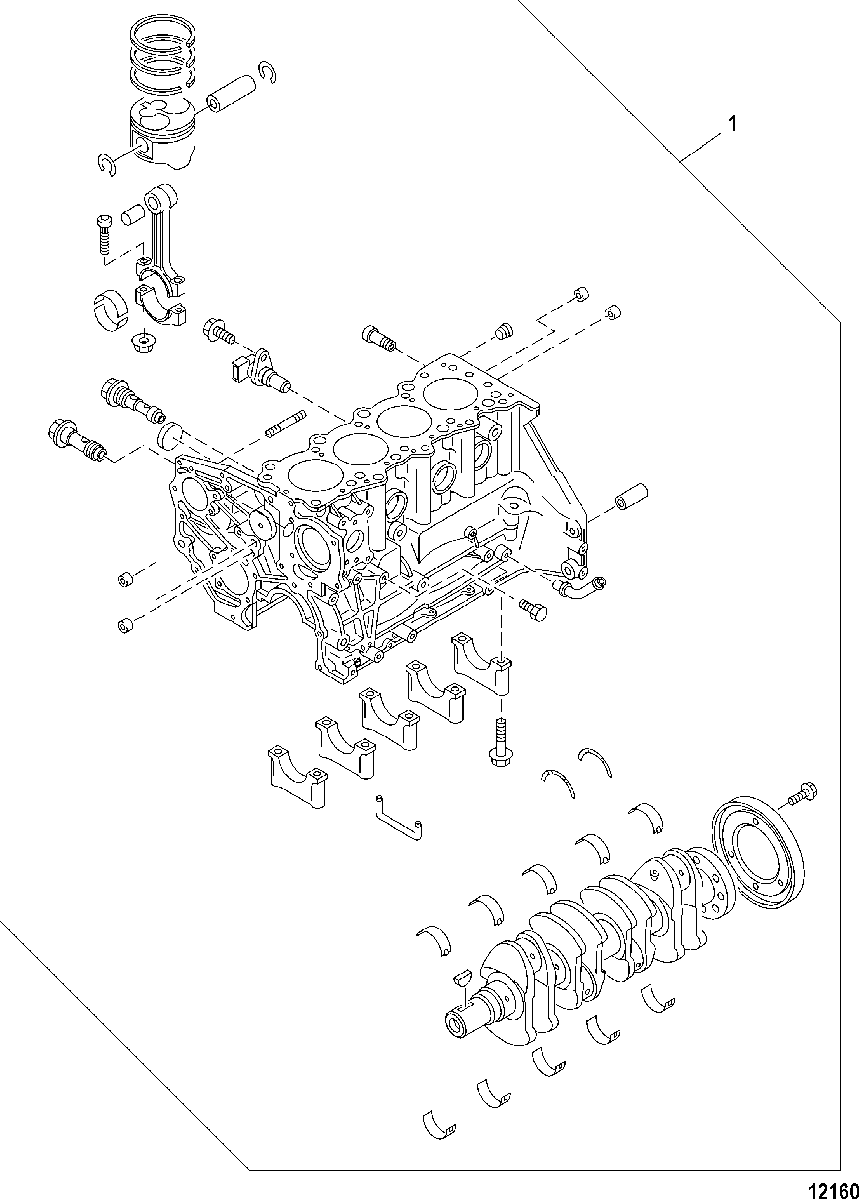 1

12160