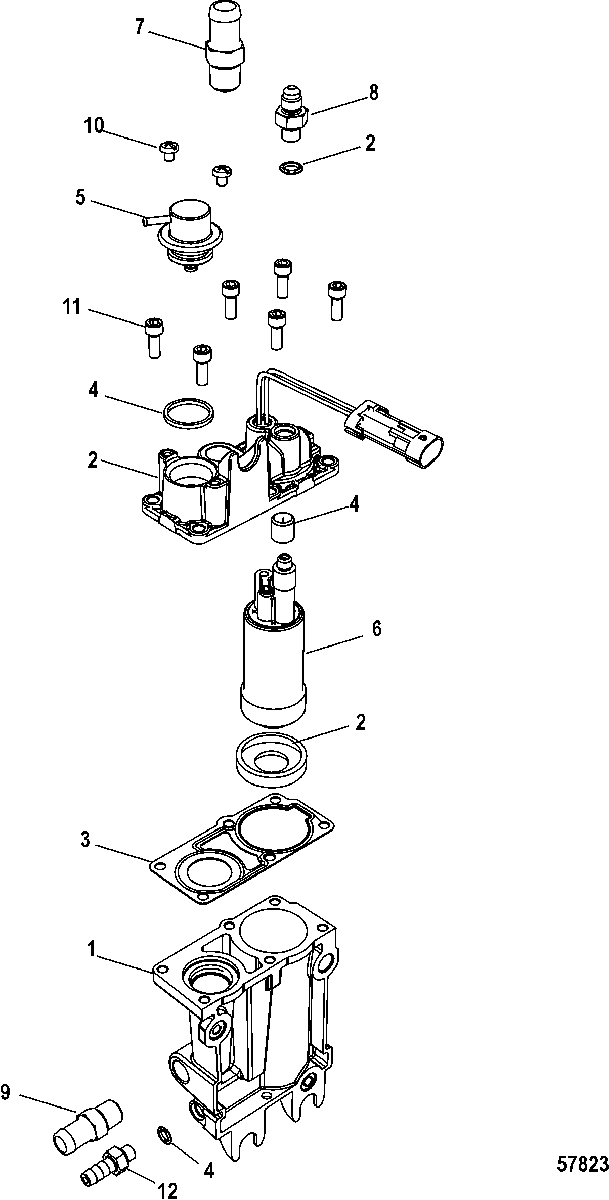 7
8
10
2
5
11
4
2
4
6
2
3
1
9
4
12
57823