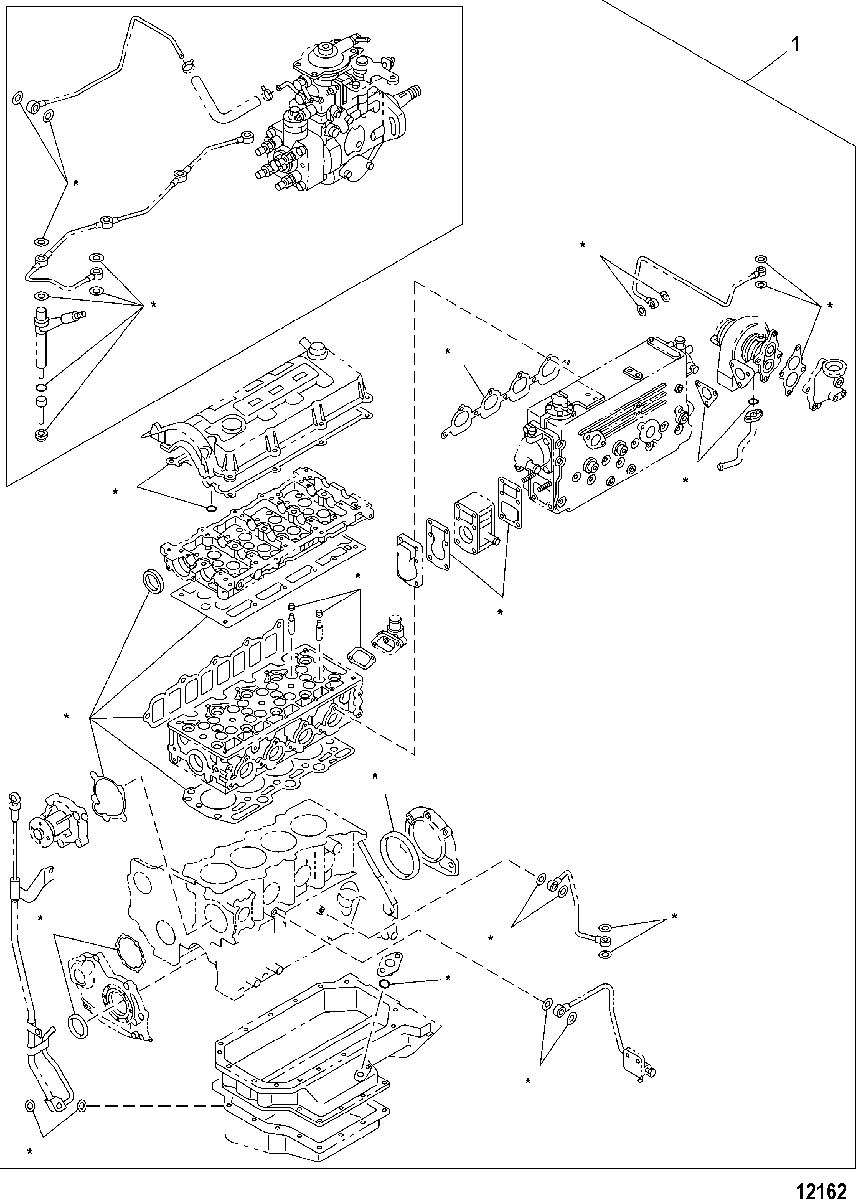 1

*

*

*

*

*

*

*

*

*

*

*

*

*

*

*

*

*

12162