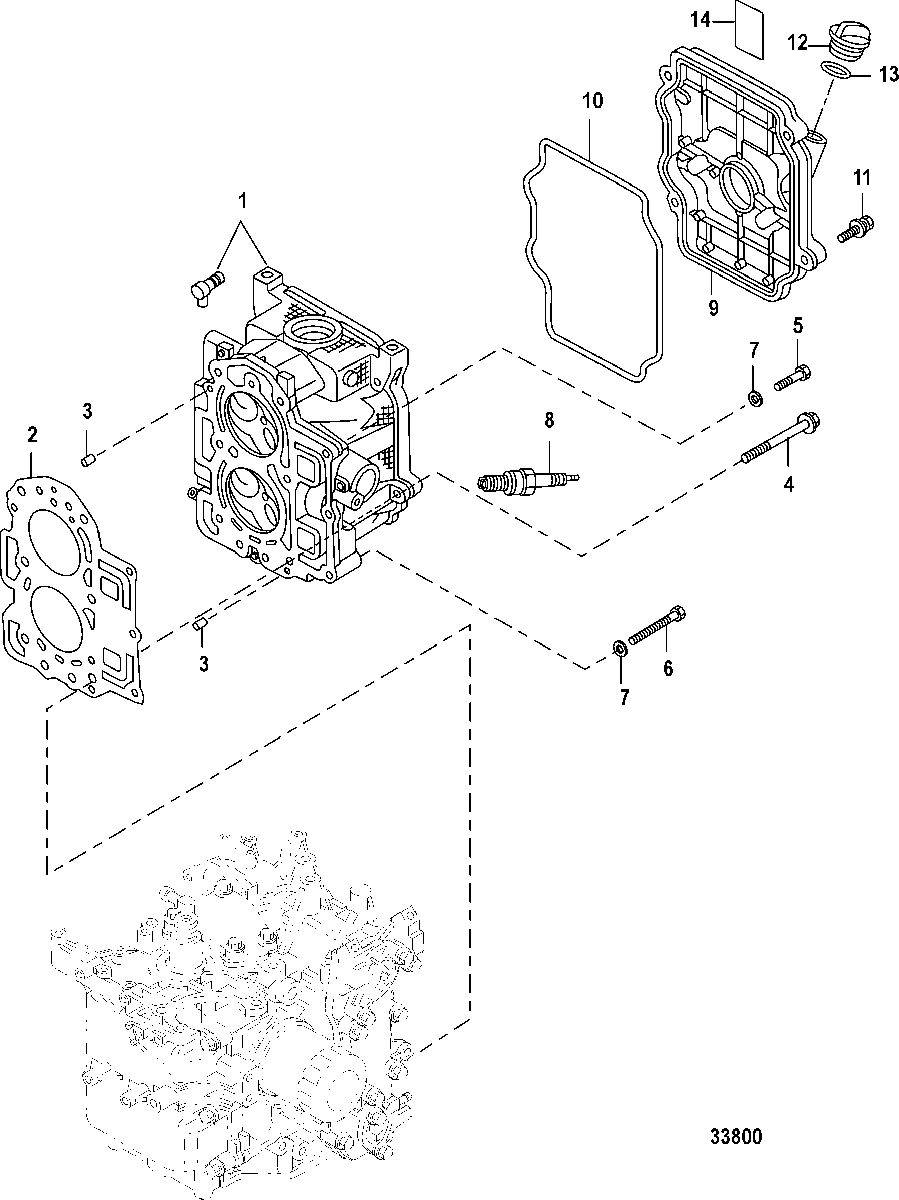 14
12
13
10
11
1
9
5
7
3
8
2
4
3
6
7
33800