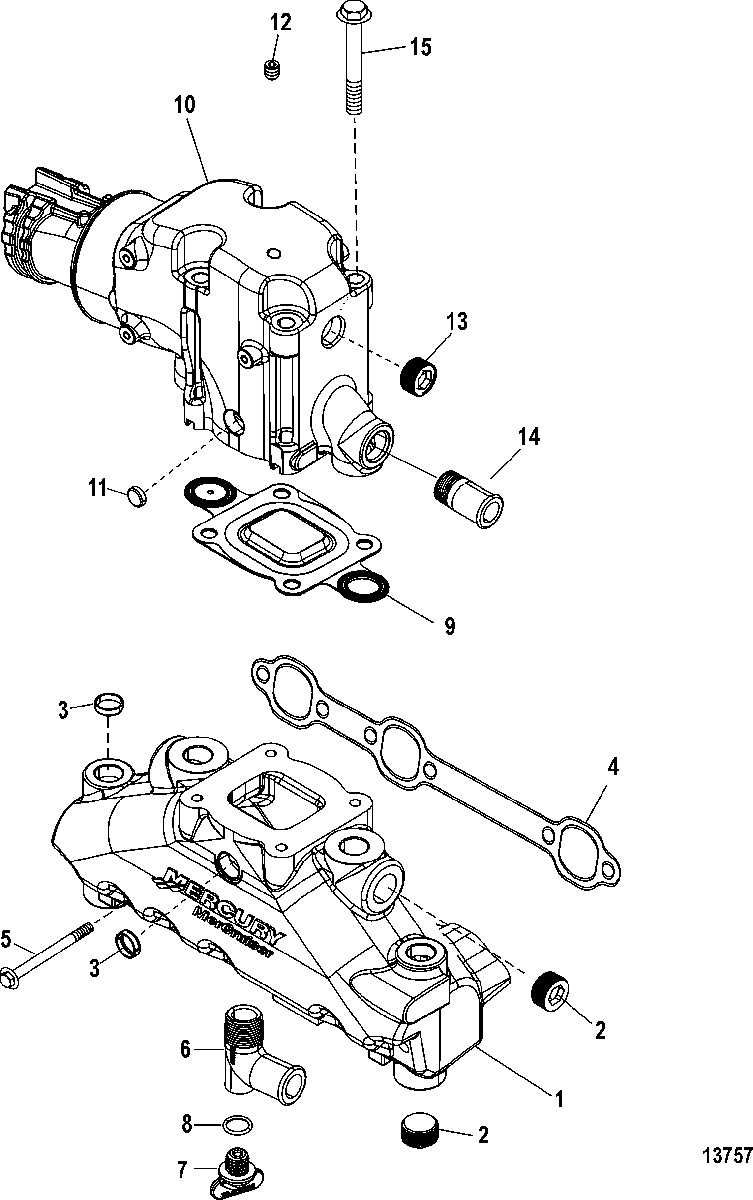 12
15
10
13
14
11
9
3
4
MERCURY
MerCruiser
5
3
2
6
1
8
2
7
13757