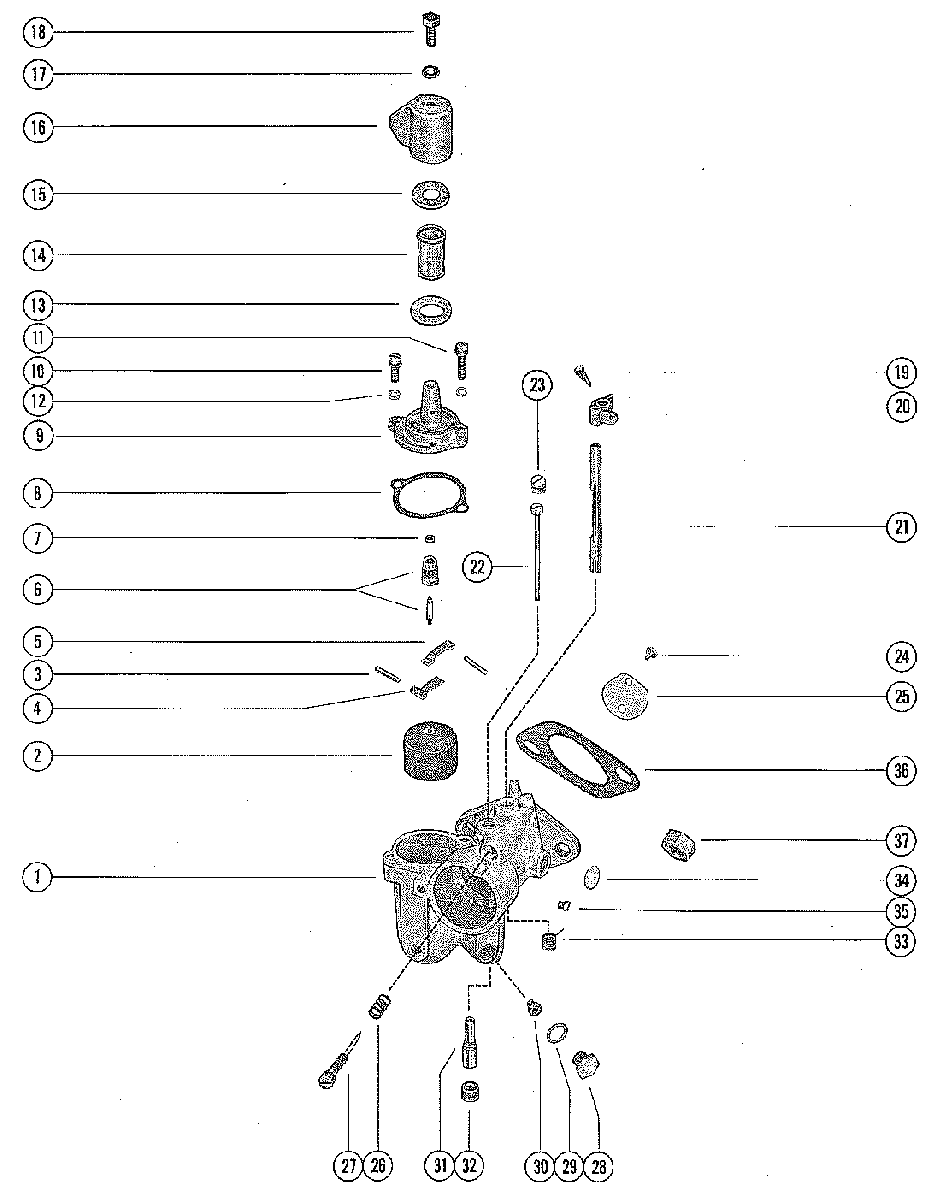 18
17
16
15
14
13
11
10
12
9
8
7
6
5
3
4
2
1
23
22
19
20
21
24
25
36
37
34
35
33
27
26
31
32
30
29
28